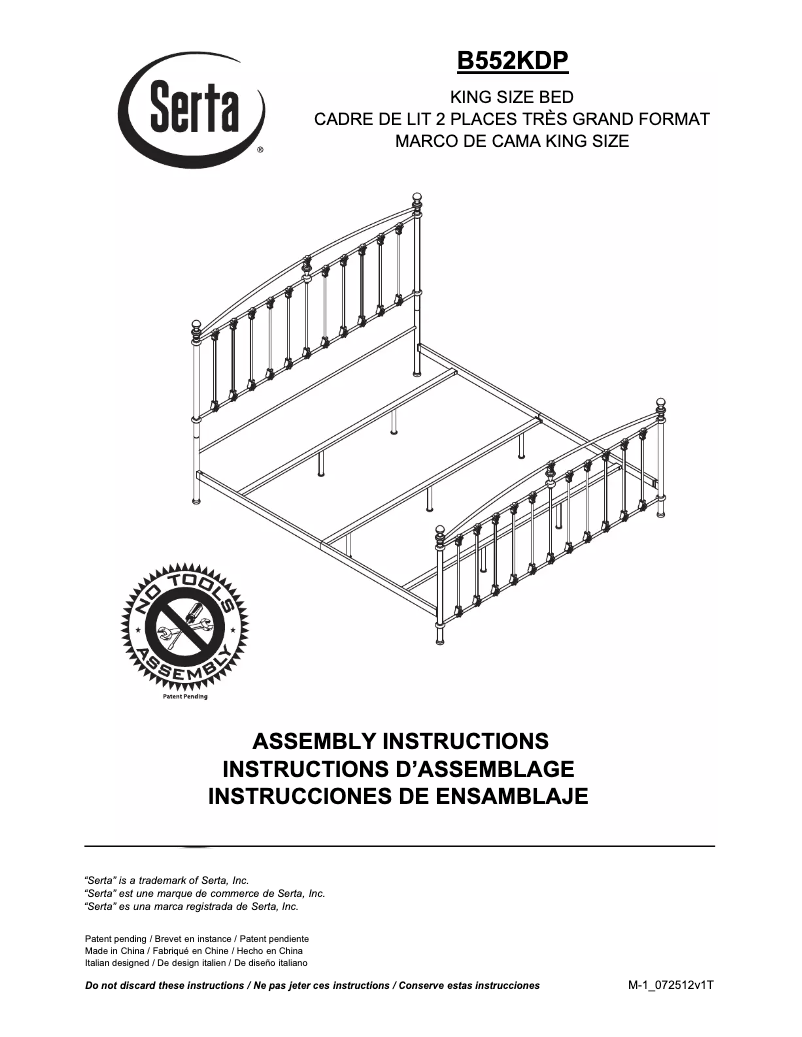 Serta®

B552KDP

KING SIZE BED
CADRE DE LIT 2 PLACES TRÈS GRAND FORMAT
MARCO DE CAMA KING SIZE

NO TOOLS ASSEMBLY
Patent Pending

ASSEMBLY INSTRUCTIONS
INSTRUCTIONS D'ASSEMBLAGE
INSTRUCCIONES DE ENSAMBLAJE

"Serta" is a trademark of Serta, Inc.
"Serta" est une marque de commerce de Serta, Inc.
"Serta" es una marca registrada de Serta, Inc.

Patent pending / Brevet en instance / Patent pendiente
Made in China / Fabriqué en Chine / Hecho en China
Italian designed / De design italien / De diseño italiano

Do not discard these instructions / Ne pas jeter ces instructions / Conserve estas instrucciones

M-1_072512v1T