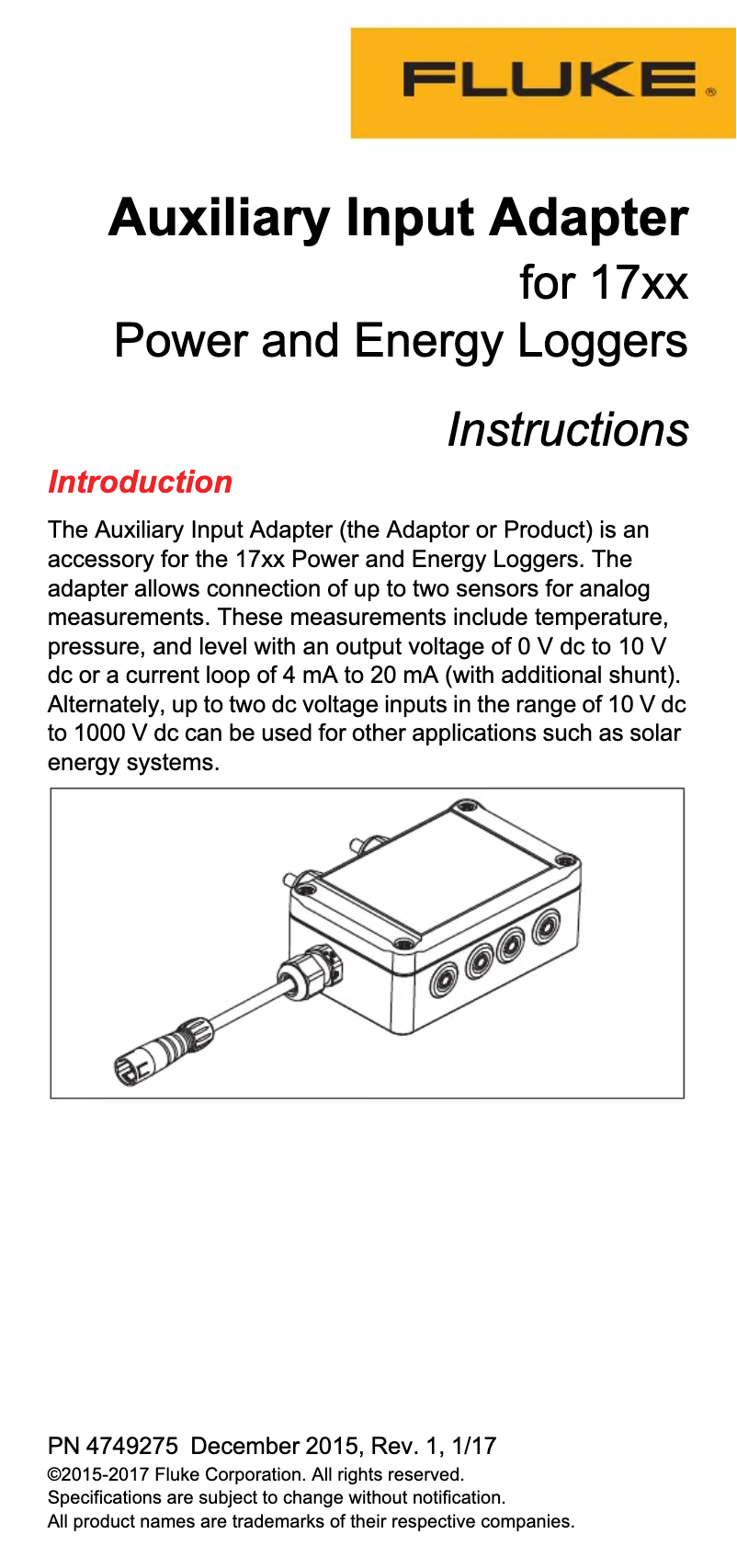 FLUKE®

Auxiliary Input Adapter
for 17xx
Power and Energy Loggers

Instructions

Introduction

The Auxiliary Input Adapter (the Adaptor or Product) is an accessory for the 17xx Power and Energy Loggers. The adapter allows connection of up to two sensors for analog measurements. These measurements include temperature, pressure, and level with an output voltage of 0 V dc to 10 V dc or a current loop of 4 mA to 20 mA (with additional shunt). Alternately, up to two dc voltage inputs in the range of 10 V dc to 1000 V dc can be used for other applications such as solar energy systems.

PN 4749275 December 2015, Rev. 1, 1/17
©2015-2017 Fluke Corporation. All rights reserved.
Specifications are subject to change without notification.
All product names are trademarks of their respective companies.