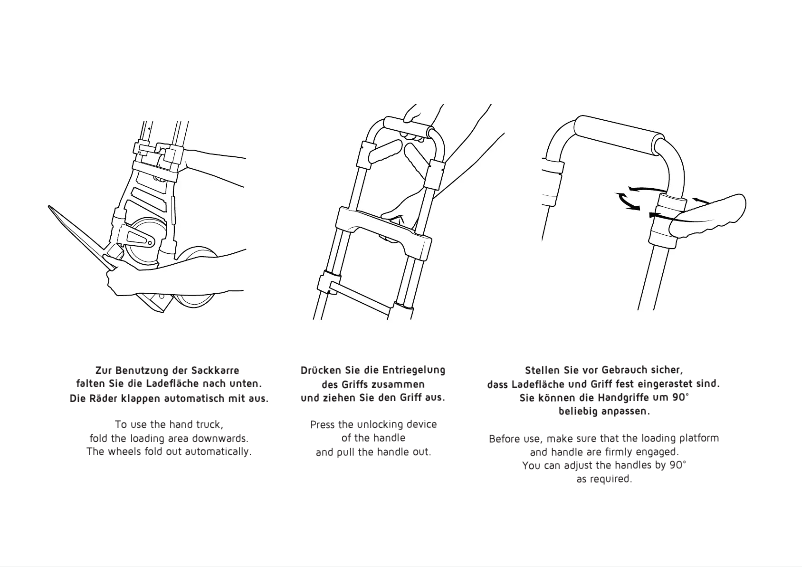 Zur Benutzung der Sackkarre falten Sie die Ladefläche nach unten. Die Räder klappen automatisch mit aus.

To use the hand truck, fold the loading area downwards. The wheels fold out automatically.

Drücken Sie die Entriegelung des Griffs zusammen und ziehen Sie den Griff aus.

Press the unlocking device of the handle and pull the handle out.

Stellen Sie vor Gebrauch sicher, dass Ladefläche und Griff fest eingerastet sind. Sie können die Handgriffe um 90° beliebig anpassen.

Before use, make sure that the loading platform and handle are firmly engaged. You can adjust the handles by 90° as required.