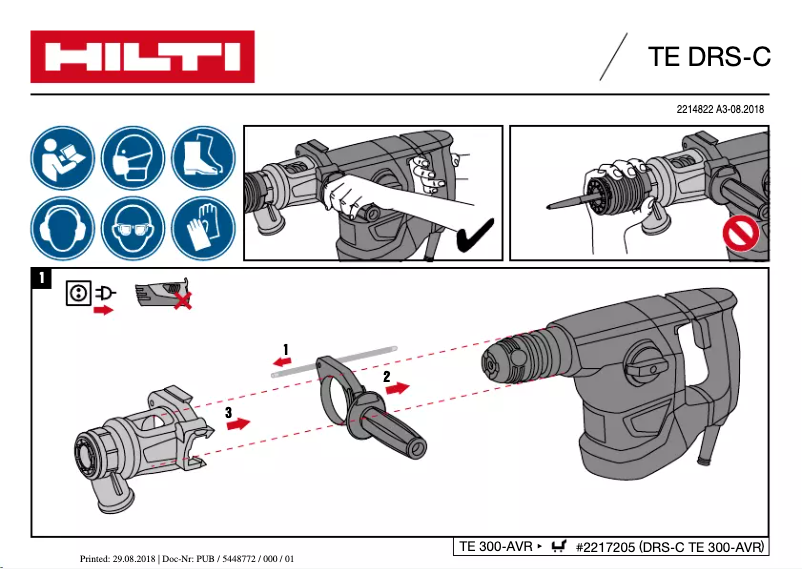 HILTI

TE DRS-C

2214822 A3-08.2018

1

1

2

3

TE 300-AVR ▸ #2217205 (DRS-C TE 300-AVR)

Printed: 29.08.2018 | Doc-Nr: PUB / 5448772 / 000 / 01