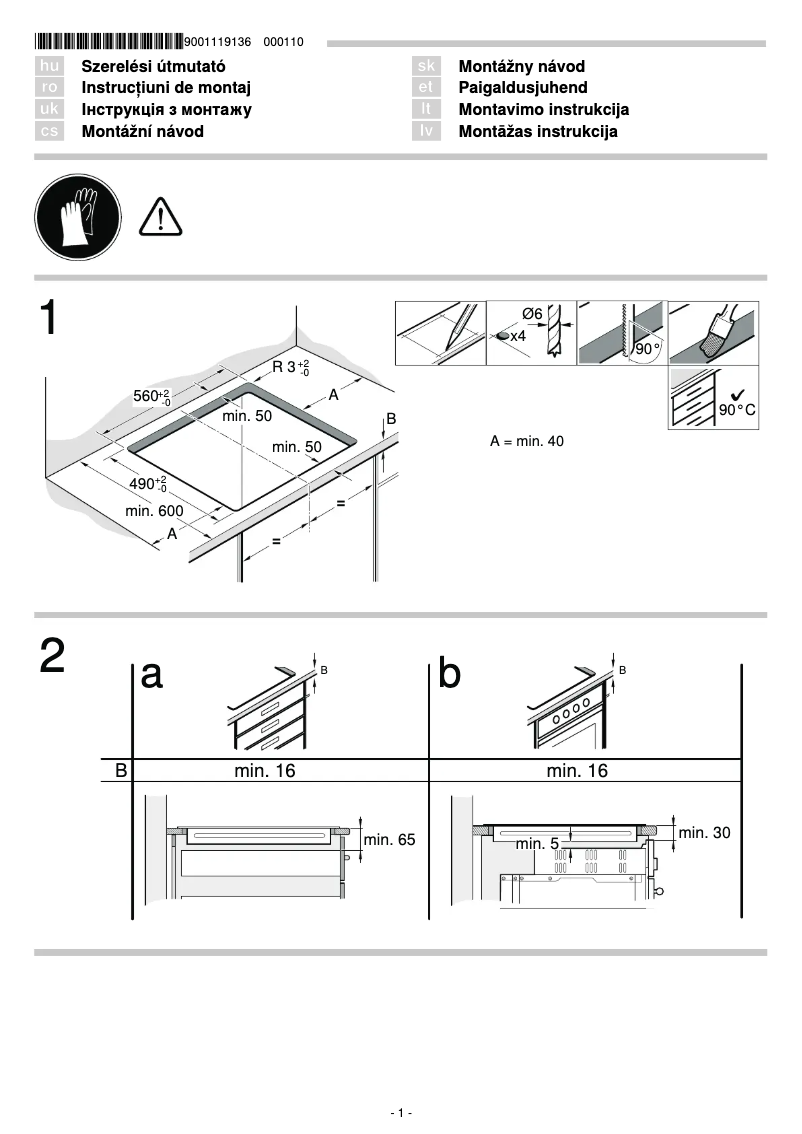 9001119136 000110

hu Szerelési útmutató
ro Instrucțiuni de montaj
uk Інструкція з монтажу
cs Montážní návod
sk Montážny návod
et Paigaldusjuhend
lt Montavimo instrukcija
lv Montāžas instrukcija

1

R $3^{+2}_{-0}$
$560^{+2}_{-0}$
A
min. 50
min. 50
B
$490^{+2}_{-0}$
min. 600
A
=
=

Ø6
x4
90°
90°C

A = min. 40

2

a
B
b
B

| B | min. 16 | min. 16 |
|---|---|---|

min. 65
min. 5
min. 30

- 1 -