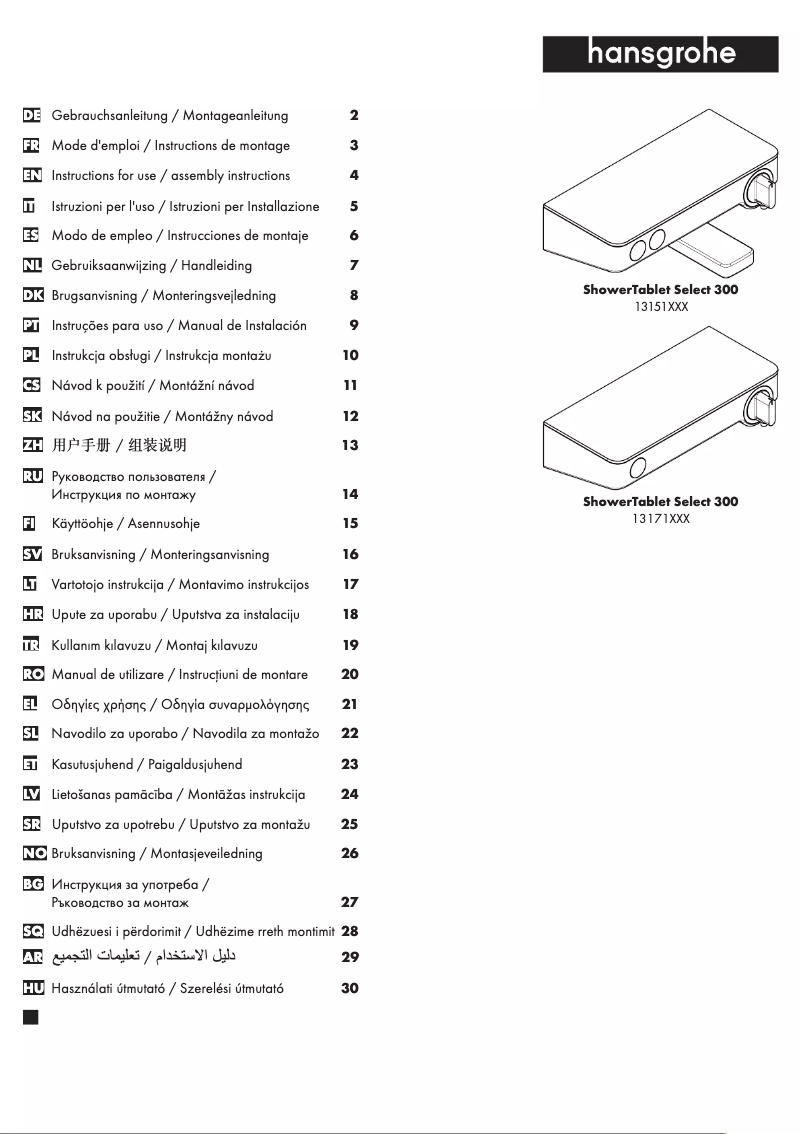 hansgrohe

DE Gebrauchsanleitung / Montageanleitung 2
FR Mode d'emploi / Instructions de montage 3
EN Instructions for use / assembly instructions 4
IT Istruzioni per l'uso / Istruzioni per Installazione 5
ES Modo de empleo / Instrucciones de montaje 6
NL Gebruiksaanwijzing / Handleiding 7
DK Brugsanvisning / Monteringsvejledning 8
PT Instruções para uso / Manual de Instalación 9
PL Instrukcja obsługi / Instrukcja montażu 10
CS Návod k použití / Montážní návod 11
SK Návod na použitie / Montážny návod 12
ZH 用户手册 / 组装说明 13
RU Руководство пользователя / Инструкция по монтажу 14
FI Käyttöohje / Asennusohje 15
SV Bruksanvisning / Monteringsanvisning 16
LT Vartotojo instrukcija / Montavimo instrukcijos 17
HR Upute za uporabu / Uputstva za instalaciju 18
TR Kullanım kılavuzu / Montaj kılavuzu 19
RO Manual de utilizare / Instrucțiuni de montare 20
EL Οδηγίες χρήσης / Οδηγία συναρμολόγησης 21
SL Navodilo za uporabo / Navodila za montažo 22
ET Kasutusjuhend / Paigaldusjuhend 23
LV Lietošanas pamācība / Montāžas instrukcija 24
SR Uputstvo za upotrebu / Uputstvo za montažu 25
NO Bruksanvisning / Montasjeveiledning 26
BG Инструкция за употреба / Ръководство за монтаж 27
SQ Udhëzuesi i përdorimit / Udhëzime rreth montimit 28
AR دليل الاستخدام / تعليمات التجميع 29
HU Használati útmutató / Szerelési útmutató 30

ShowerTablet Select 300
13151XXX

ShowerTablet Select 300
13171XXX