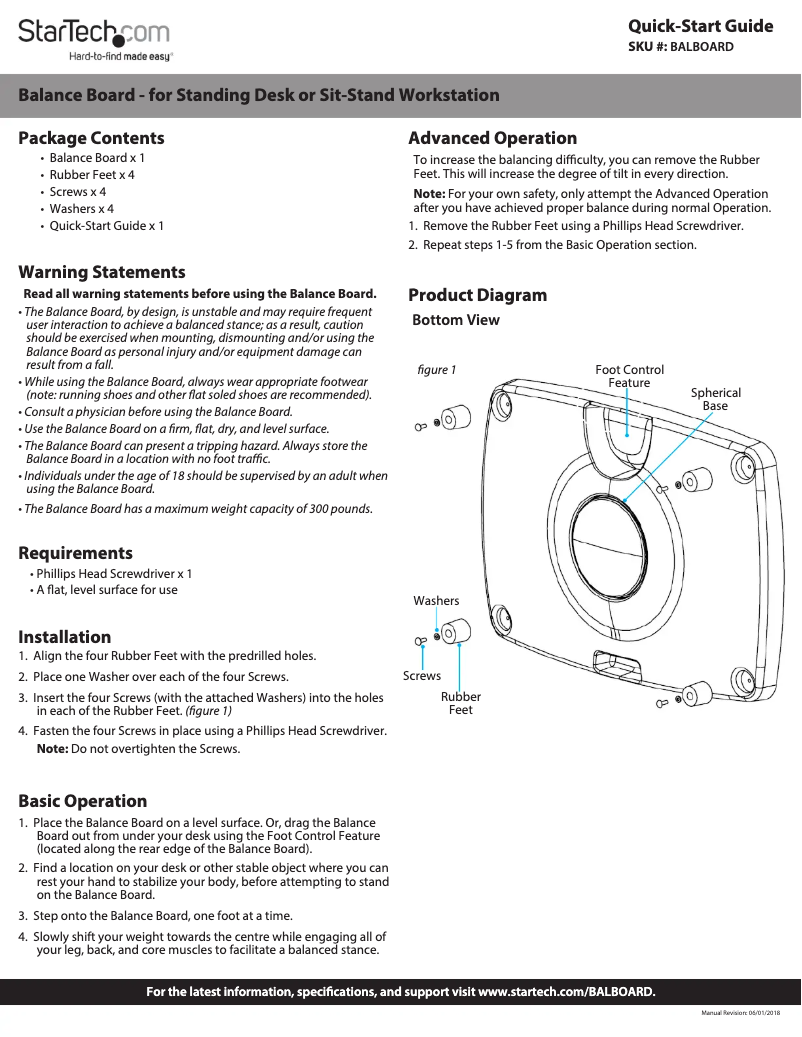 StarTech.com
Hard-to-find made easy®

Quick-Start Guide
SKU #: BALBOARD

Balance Board - for Standing Desk or Sit-Stand Workstation

Package Contents
• Balance Board x 1
• Rubber Feet x 4
• Screws x 4
• Washers x 4
• Quick-Start Guide x 1

Warning Statements
Read all warning statements before using the Balance Board.
• The Balance Board, by design, is unstable and may require frequent user interaction to achieve a balanced stance; as a result, caution should be exercised when mounting, dismounting and/or using the Balance Board as personal injury and/or equipment damage can result from a fall.
• While using the Balance Board, always wear appropriate footwear (note: running shoes and other flat soled shoes are recommended).
• Consult a physician before using the Balance Board.
• Use the Balance Board on a firm, flat, dry, and level surface.
• The Balance Board can present a tripping hazard. Always store the Balance Board in a location with no foot traffic.
• Individuals under the age of 18 should be supervised by an adult when using the Balance Board.
• The Balance Board has a maximum weight capacity of 300 pounds.

Requirements
• Phillips Head Screwdriver x 1
• A flat, level surface for use

Installation
1. Align the four Rubber Feet with the predrilled holes.
2. Place one Washer over each of the four Screws.
3. Insert the four Screws (with the attached Washers) into the holes in each of the Rubber Feet. (figure 1)
4. Fasten the four Screws in place using a Phillips Head Screwdriver.
Note: Do not overtighten the Screws.

Basic Operation
1. Place the Balance Board on a level surface. Or, drag the Balance Board out from under your desk using the Foot Control Feature (located along the rear edge of the Balance Board).
2. Find a location on your desk or other stable object where you can rest your hand to stabilize your body, before attempting to stand on the Balance Board.
3. Step onto the Balance Board, one foot at a time.
4. Slowly shift your weight towards the centre while engaging all of your leg, back, and core muscles to facilitate a balanced stance.

Advanced Operation
To increase the balancing difficulty, you can remove the Rubber Feet. This will increase the degree of tilt in every direction.
Note: For your own safety, only attempt the Advanced Operation after you have achieved proper balance during normal Operation.
1. Remove the Rubber Feet using a Phillips Head Screwdriver.
2. Repeat steps 1-5 from the Basic Operation section.

Product Diagram
Bottom View

figure 1
Foot Control Feature
Spherical Base
Washers
Screws
Rubber Feet

For the latest information, specifications, and support visit www.startech.com/BALBOARD.

Manual Revision: 06/01/2018