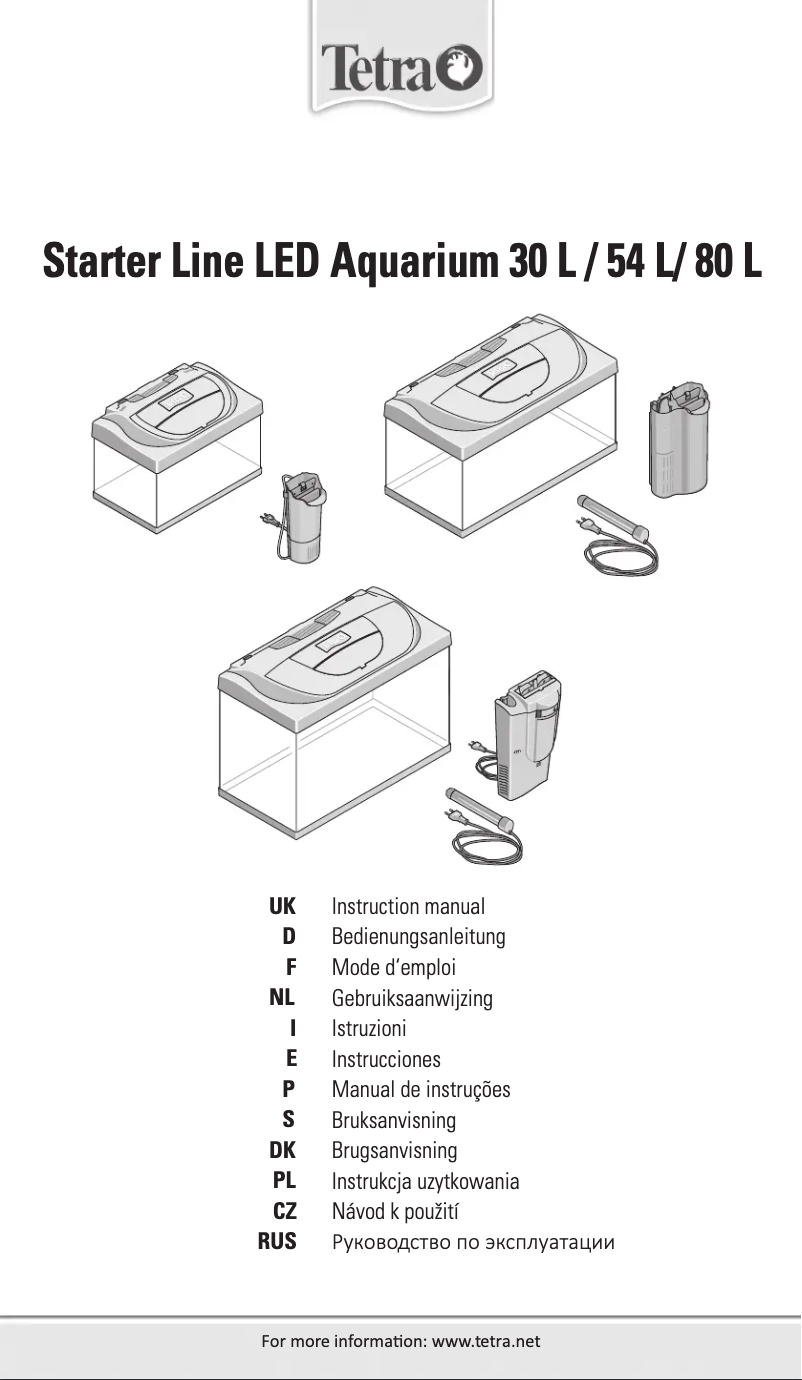 Tetra

Starter Line LED Aquarium 30 L / 54 L/ 80 L

UK Instruction manual
D Bedienungsanleitung
F Mode d'emploi
NL Gebruiksaanwijzing
I Istruzioni
E Instrucciones
P Manual de instruções
S Bruksanvisning
DK Brugsanvisning
PL Instrukcja uzytkowania
CZ Návod k použití
RUS Руководство по эксплуатации

For more information: www.tetra.net