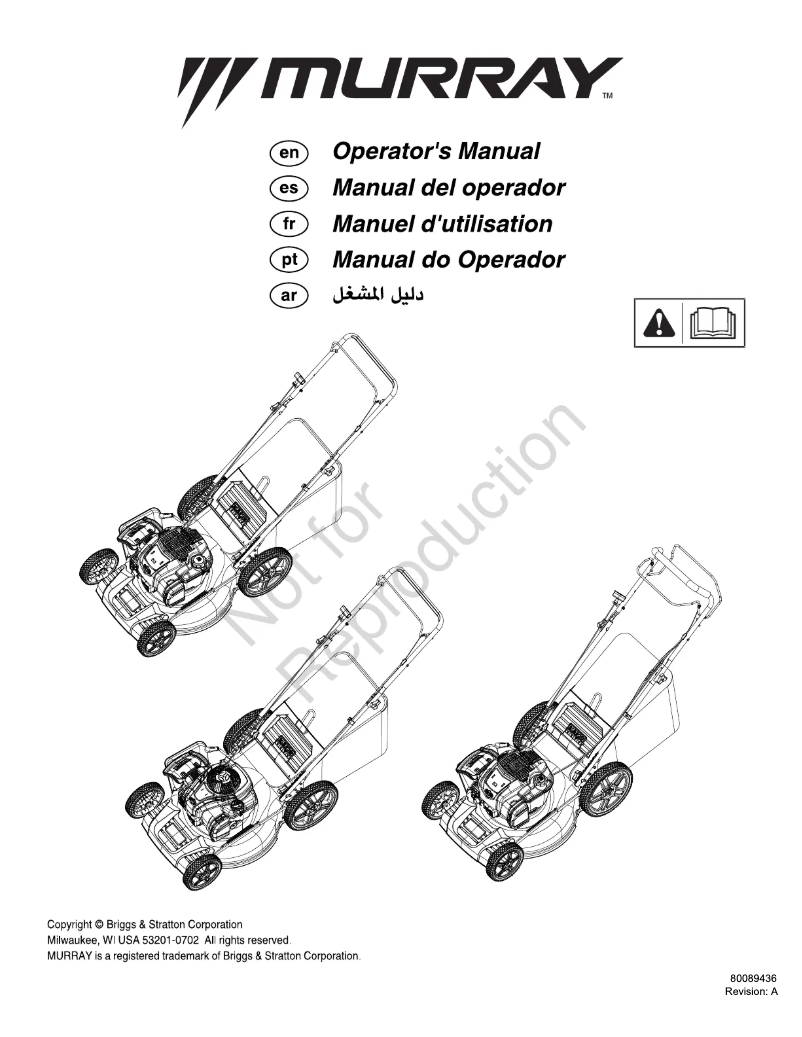 MURRAY™

en Operator's Manual
es Manual del operador
fr Manuel d'utilisation
pt Manual do Operador
ar دليل المشغل

Not for Reproduction

Copyright © Briggs & Stratton Corporation
Milwaukee, WI USA 53201-0702 All rights reserved.
MURRAY is a registered trademark of Briggs & Stratton Corporation.

80089436
Revision: A