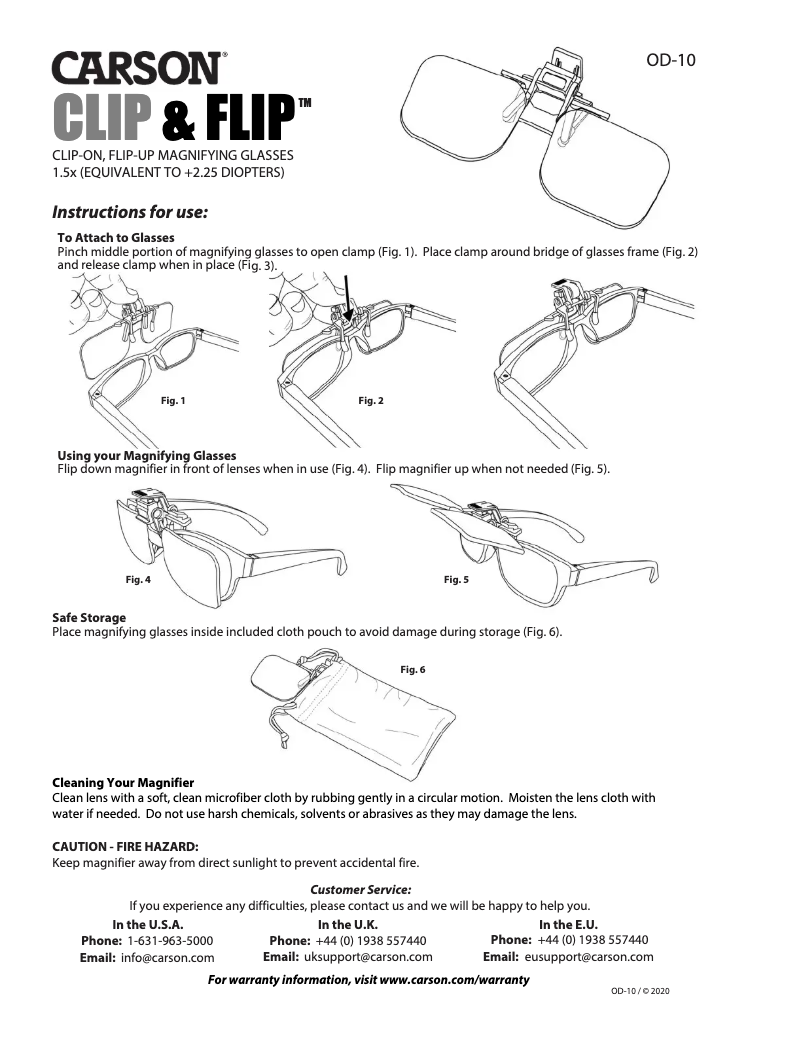 CARSON®
CLIP & FLIP™

OD-10

CLIP-ON, FLIP-UP MAGNIFYING GLASSES
1.5x (EQUIVALENT TO +2.25 DIOPTERS)

Instructions for use:

To Attach to Glasses
Pinch middle portion of magnifying glasses to open clamp (Fig. 1). Place clamp around bridge of glasses frame (Fig. 2) and release clamp when in place (Fig. 3).

Fig. 1
Fig. 2

Using your Magnifying Glasses
Flip down magnifier in front of lenses when in use (Fig. 4). Flip magnifier up when not needed (Fig. 5).

Fig. 4
Fig. 5

Safe Storage
Place magnifying glasses inside included cloth pouch to avoid damage during storage (Fig. 6).

Fig. 6

Cleaning Your Magnifier
Clean lens with a soft, clean microfiber cloth by rubbing gently in a circular motion. Moisten the lens cloth with water if needed. Do not use harsh chemicals, solvents or abrasives as they may damage the lens.

CAUTION - FIRE HAZARD:
Keep magnifier away from direct sunlight to prevent accidental fire.

Customer Service:
If you experience any difficulties, please contact us and we will be happy to help you.

In the U.S.A.
Phone: 1-631-963-5000
Email: info@carson.com

In the U.K.
Phone: +44 (0) 1938 557440
Email: uksupport@carson.com

In the E.U.
Phone: +44 (0) 1938 557440
Email: eusupport@carson.com

For warranty information, visit www.carson.com/warranty

OD-10 / © 2020