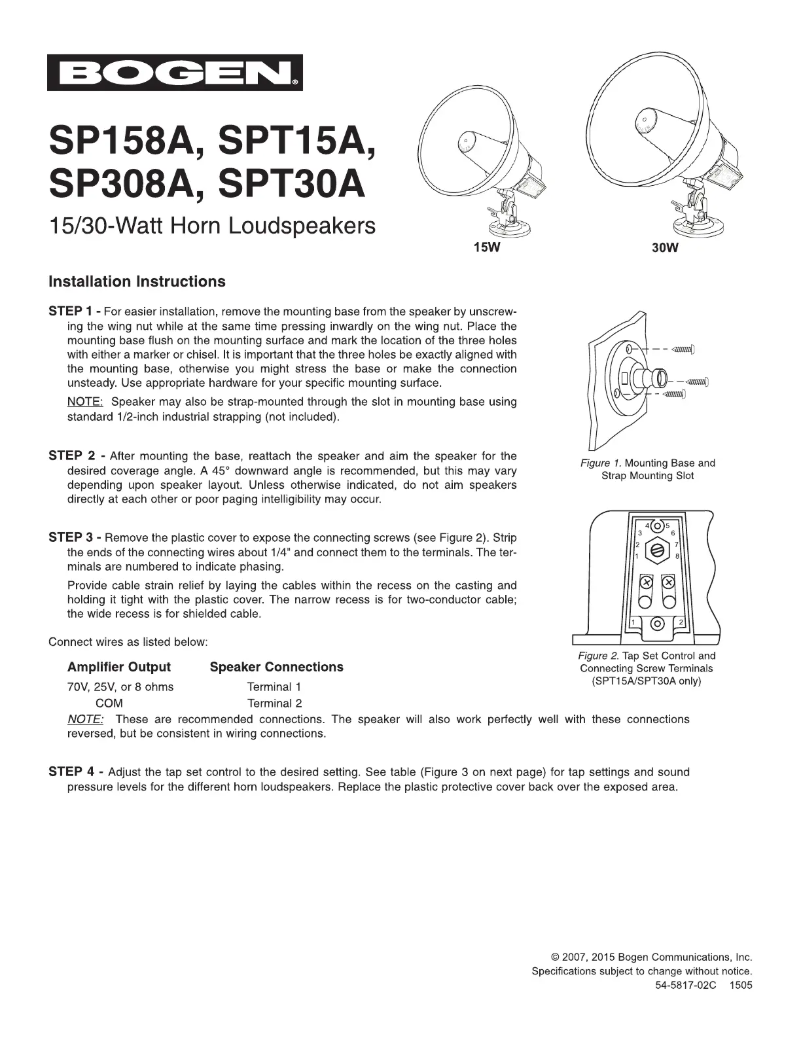 BOGEN®

SP158A, SPT15A, SP308A, SPT30A

15/30-Watt Horn Loudspeakers

15W

30W

Installation Instructions

STEP 1 - For easier installation, remove the mounting base from the speaker by unscrewing the wing nut while at the same time pressing inwardly on the wing nut. Place the mounting base flush on the mounting surface and mark the location of the three holes with either a marker or chisel. It is important that the three holes be exactly aligned with the mounting base, otherwise you might stress the base or make the connection unsteady. Use appropriate hardware for your specific mounting surface.

NOTE: Speaker may also be strap-mounted through the slot in mounting base using standard 1/2-inch industrial strapping (not included).

Figure 1. Mounting Base and Strap Mounting Slot

STEP 2 - After mounting the base, reattach the speaker and aim the speaker for the desired coverage angle. A 45° downward angle is recommended, but this may vary depending upon speaker layout. Unless otherwise indicated, do not aim speakers directly at each other or poor paging intelligibility may occur.

STEP 3 - Remove the plastic cover to expose the connecting screws (see Figure 2). Strip the ends of the connecting wires about 1/4" and connect them to the terminals. The terminals are numbered to indicate phasing.

Provide cable strain relief by laying the cables within the recess on the casting and holding it tight with the plastic cover. The narrow recess is for two-conductor cable; the wide recess is for shielded cable.

4 5
3 6
2 7
1 8
1 2

Figure 2. Tap Set Control and Connecting Screw Terminals (SPT15A/SPT30A only)

Connect wires as listed below:

| Amplifier Output | Speaker Connections |
|---|---|
| 70V, 25V, or 8 ohms | Terminal 1 |
| COM | Terminal 2 |

NOTE: These are recommended connections. The speaker will also work perfectly well with these connections reversed, but be consistent in wiring connections.

STEP 4 - Adjust the tap set control to the desired setting. See table (Figure 3 on next page) for tap settings and sound pressure levels for the different horn loudspeakers. Replace the plastic protective cover back over the exposed area.

© 2007, 2015 Bogen Communications, Inc.
Specifications subject to change without notice.
54-5817-02C 1505