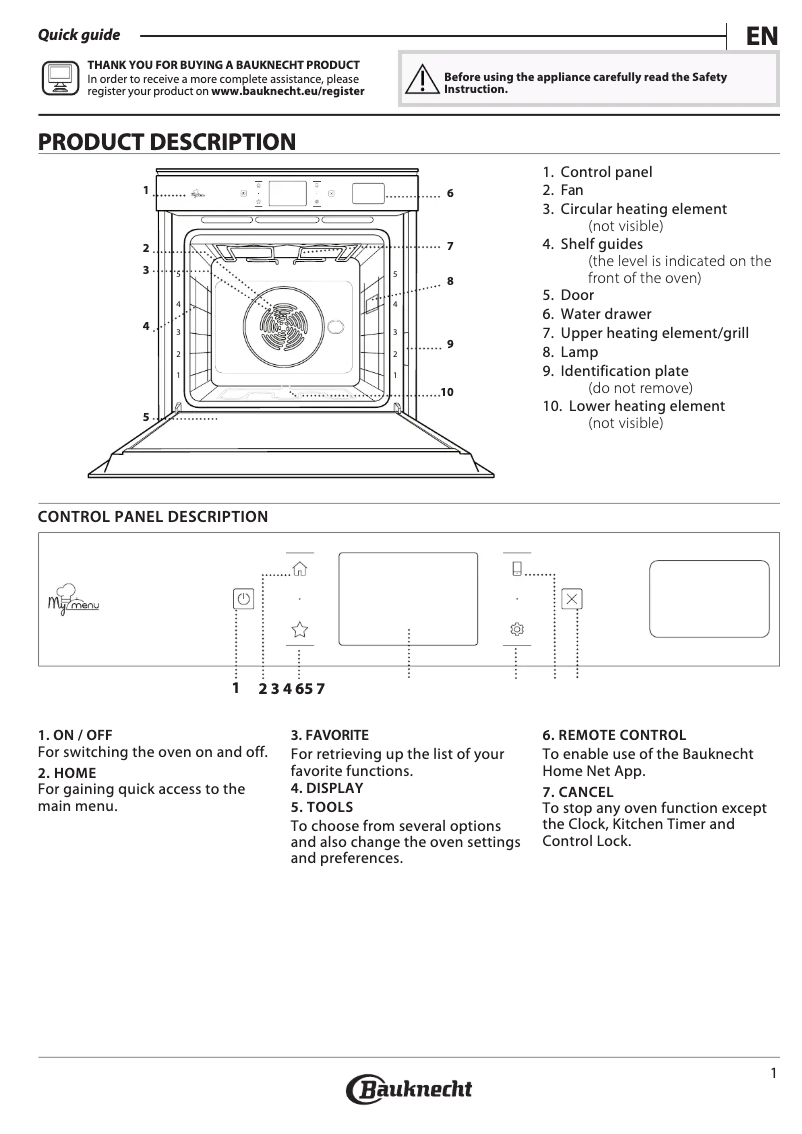 Quick guide

EN

THANK YOU FOR BUYING A BAUKNECHT PRODUCT
In order to receive a more complete assistance, please register your product on www.bauknecht.eu/register

Before using the appliance carefully read the Safety Instruction.

PRODUCT DESCRIPTION

1
2
3
4
5
6
7
8
9
10

5 4 3 2 1
5 4 3 2 1

1. Control panel
2. Fan
3. Circular heating element (not visible)
4. Shelf guides (the level is indicated on the front of the oven)
5. Door
6. Water drawer
7. Upper heating element/grill
8. Lamp
9. Identification plate (do not remove)
10. Lower heating element (not visible)

CONTROL PANEL DESCRIPTION

My menu

1 2 3 4 6 5 7

1. ON / OFF
For switching the oven on and off.
2. HOME
For gaining quick access to the main menu.

3. FAVORITE
For retrieving up the list of your favorite functions.
4. DISPLAY
5. TOOLS
To choose from several options and also change the oven settings and preferences.

6. REMOTE CONTROL
To enable use of the Bauknecht Home Net App.
7. CANCEL
To stop any oven function except the Clock, Kitchen Timer and Control Lock.

1

Bauknecht