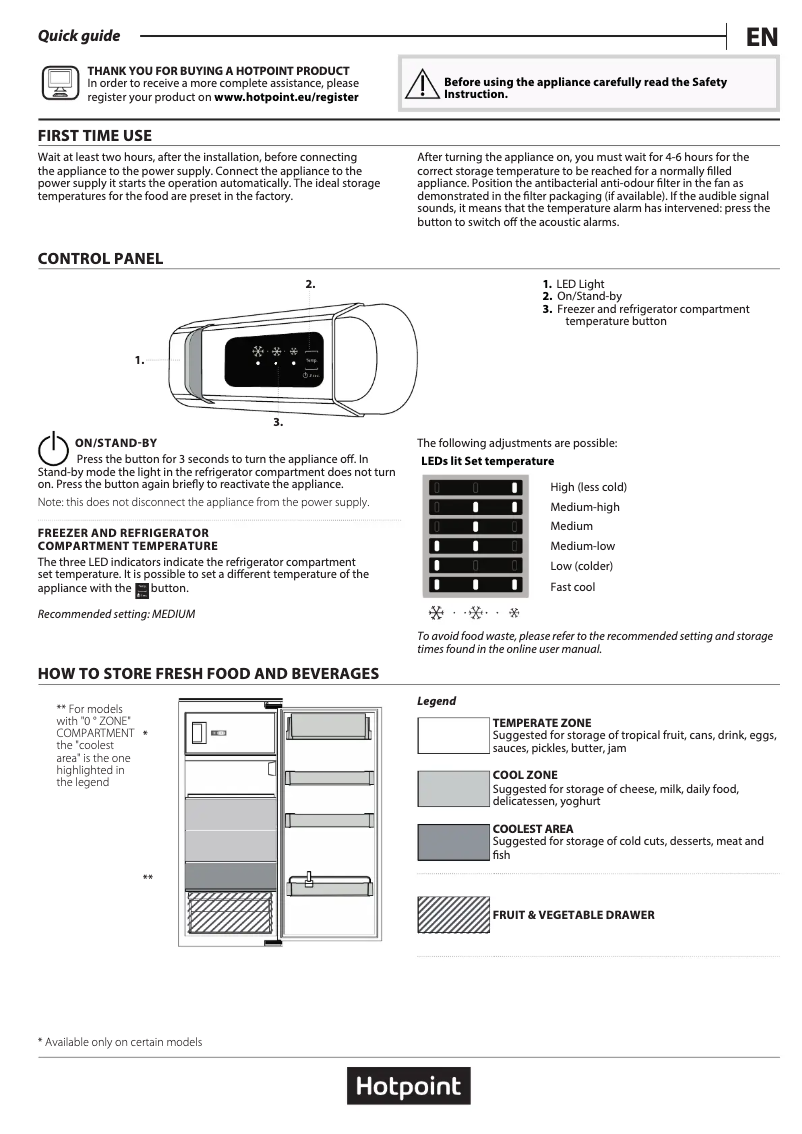 Quick guide

EN

THANK YOU FOR BUYING A HOTPOINT PRODUCT
In order to receive a more complete assistance, please register your product on www.hotpoint.eu/register

Before using the appliance carefully read the Safety Instruction.

FIRST TIME USE

Wait at least two hours, after the installation, before connecting the appliance to the power supply. Connect the appliance to the power supply it starts the operation automatically. The ideal storage temperatures for the food are preset in the factory.

After turning the appliance on, you must wait for 4-6 hours for the correct storage temperature to be reached for a normally filled appliance. Position the antibacterial anti-odour filter in the fan as demonstrated in the filter packaging (if available). If the audible signal sounds, it means that the temperature alarm has intervened: press the button to switch off the acoustic alarms.

CONTROL PANEL

2.

1.

3.

1. LED Light
2. On/Stand-by
3. Freezer and refrigerator compartment temperature button

ON/STAND-BY
Press the button for 3 seconds to turn the appliance off. In Stand-by mode the light in the refrigerator compartment does not turn on. Press the button again briefly to reactivate the appliance.
Note: this does not disconnect the appliance from the power supply.

FREEZER AND REFRIGERATOR COMPARTMENT TEMPERATURE
The three LED indicators indicate the refrigerator compartment set temperature. It is possible to set a different temperature of the appliance with the button.

Recommended setting: MEDIUM

The following adjustments are possible:
LEDs lit Set temperature

High (less cold)
Medium-high
Medium
Medium-low
Low (colder)
Fast cool

To avoid food waste, please refer to the recommended setting and storage times found in the online user manual.

HOW TO STORE FRESH FOOD AND BEVERAGES

** For models with "0 ° ZONE" COMPARTMENT the "coolest area" is the one highlighted in the legend

*

**

Legend

TEMPERATE ZONE
Suggested for storage of tropical fruit, cans, drink, eggs, sauces, pickles, butter, jam

COOL ZONE
Suggested for storage of cheese, milk, daily food, delicatessen, yoghurt

COOLEST AREA
Suggested for storage of cold cuts, desserts, meat and fish

FRUIT & VEGETABLE DRAWER

* Available only on certain models

Hotpoint