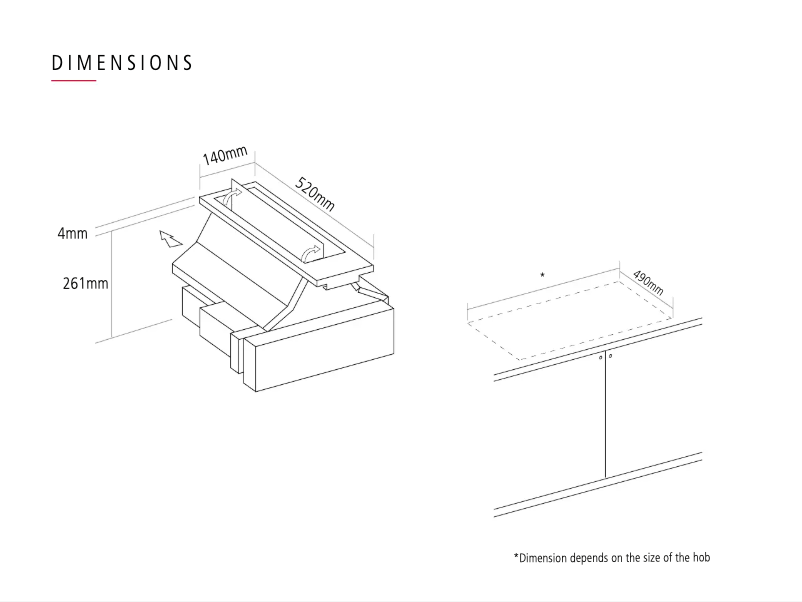 DIMENSIONS

140mm
520mm
4mm
261mm

*
490mm

*Dimension depends on the size of the hob