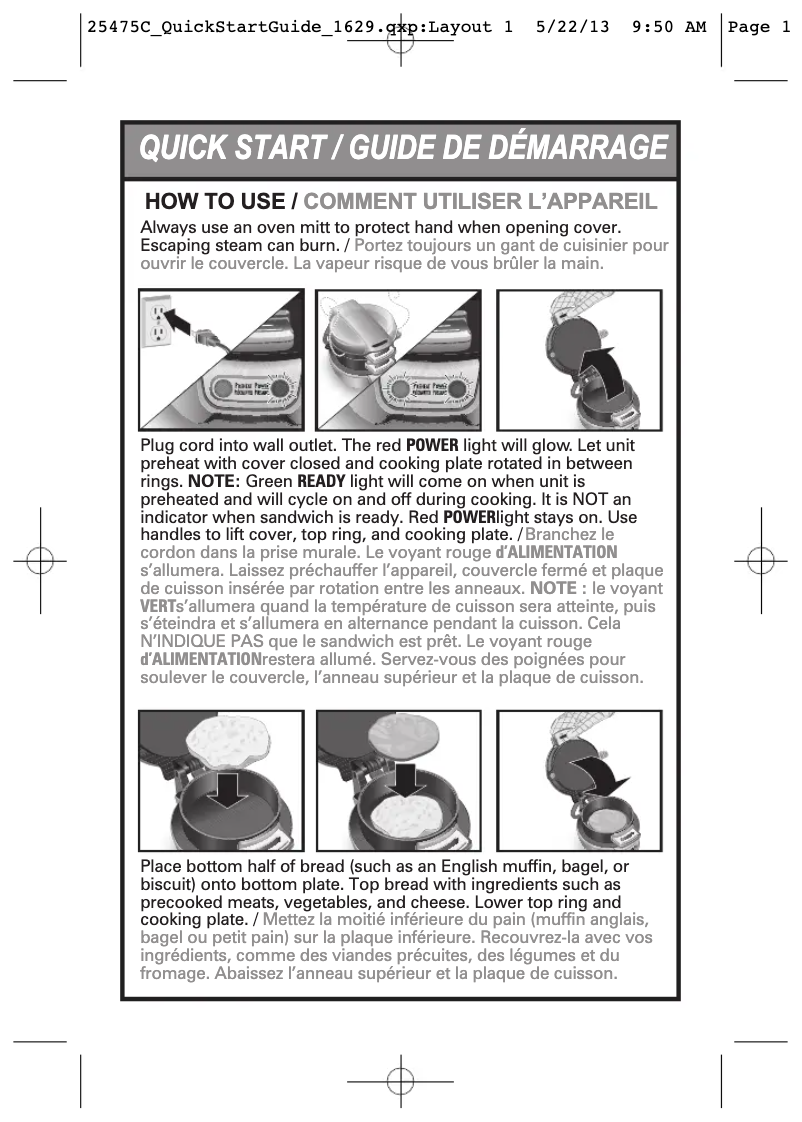 25475C_QuickStartGuide_1629.qxp:Layout 1 5/22/13 9:50 AM Page 1

QUICK START / GUIDE DE DÉMARRAGE

HOW TO USE / COMMENT UTILISER L'APPAREIL

Always use an oven mitt to protect hand when opening cover. Escaping steam can burn. / Portez toujours un gant de cuisinier pour ouvrir le couvercle. La vapeur risque de vous brûler la main.

Plug cord into wall outlet. The red POWER light will glow. Let unit preheat with cover closed and cooking plate rotated in between rings. NOTE: Green READY light will come on when unit is preheated and will cycle on and off during cooking. It is NOT an indicator when sandwich is ready. Red POWERlight stays on. Use handles to lift cover, top ring, and cooking plate. /Branchez le cordon dans la prise murale. Le voyant rouge d'ALIMENTATION s'allumera. Laissez préchauffer l'appareil, couvercle fermé et plaque de cuisson insérée par rotation entre les anneaux. NOTE : le voyant VERTs'allumera quand la température de cuisson sera atteinte, puis s'éteindra et s'allumera en alternance pendant la cuisson. Cela N'INDIQUE PAS que le sandwich est prêt. Le voyant rouge d'ALIMENTATIONrestera allumé. Servez-vous des poignées pour soulever le couvercle, l'anneau supérieur et la plaque de cuisson.

Place bottom half of bread (such as an English muffin, bagel, or biscuit) onto bottom plate. Top bread with ingredients such as precooked meats, vegetables, and cheese. Lower top ring and cooking plate. / Mettez la moitié inférieure du pain (muffin anglais, bagel ou petit pain) sur la plaque inférieure. Recouvrez-la avec vos ingrédients, comme des viandes précuites, des légumes et du fromage. Abaissez l'anneau supérieur et la plaque de cuisson.