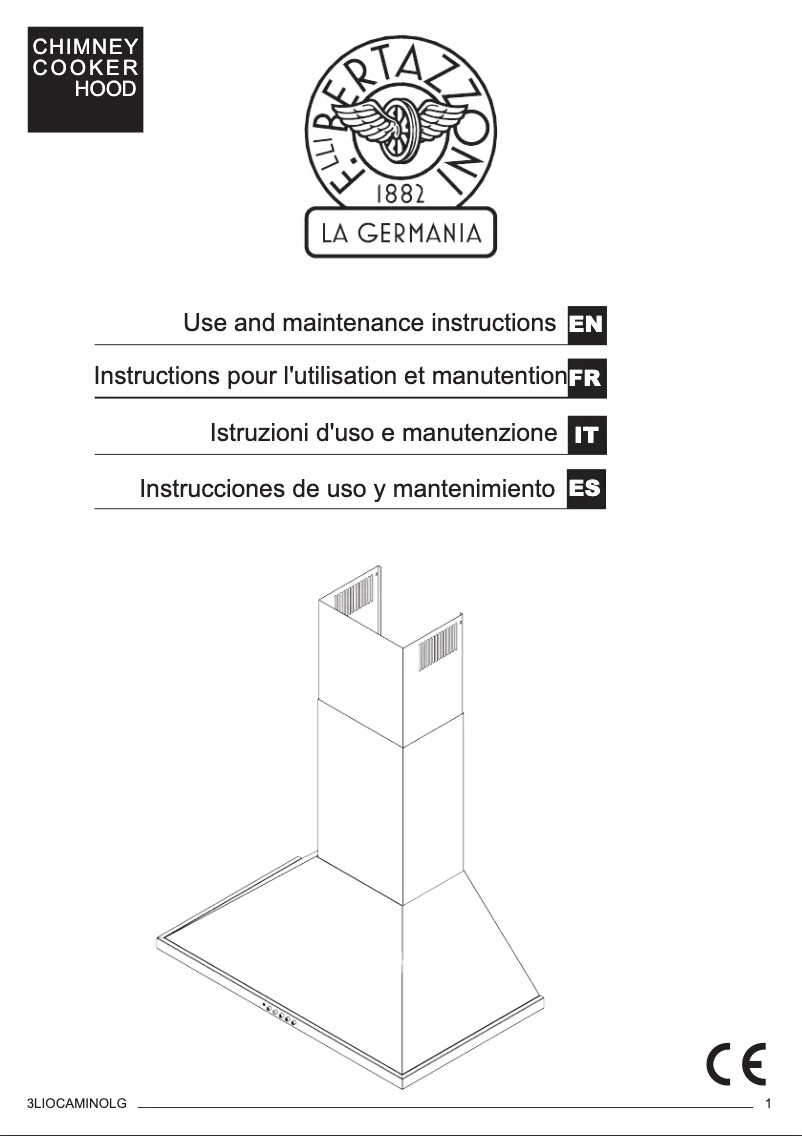 CHIMNEY
COOKER
HOOD

F.LLI BERTAZZONI
1882
LA GERMANIA

Use and maintenance instructions EN

Instructions pour l'utilisation et manutention FR

Istruzioni d'uso e manutenzione IT

Instrucciones de uso y mantenimiento ES

CE

3LIOCAMINOLG 1