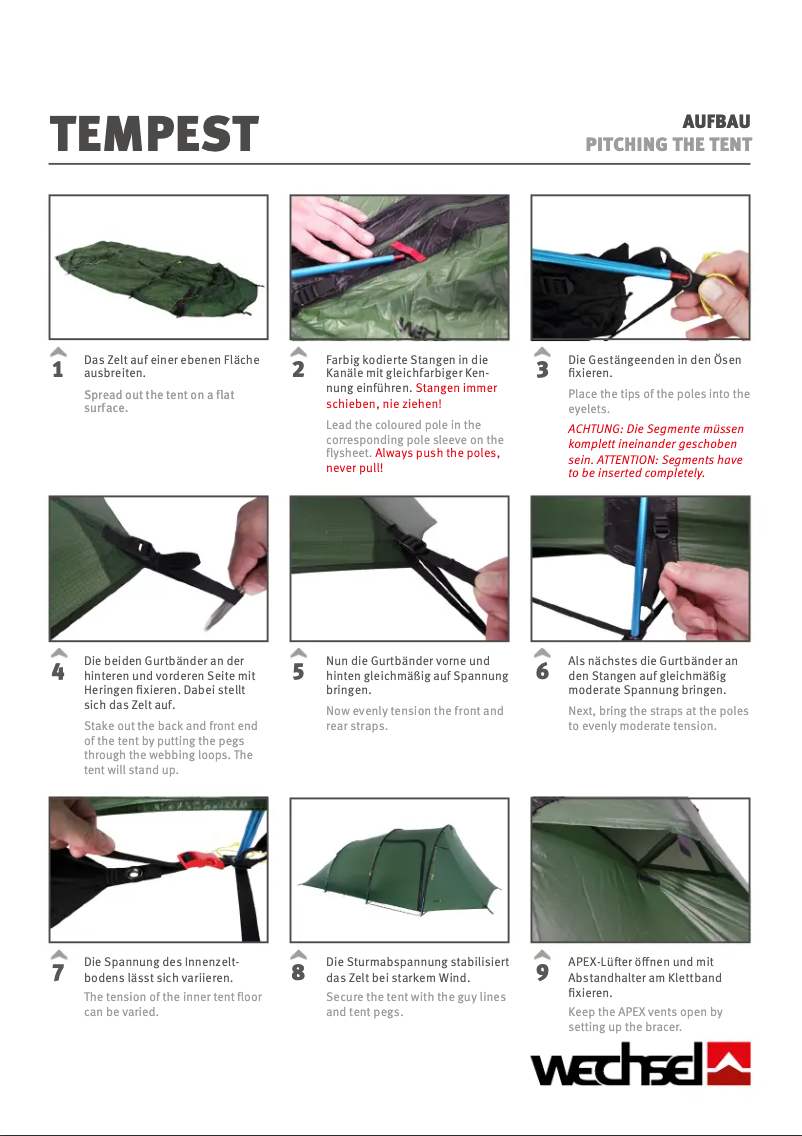 TEMPEST

AUFBAU
PITCHING THE TENT

1
Das Zelt auf einer ebenen Fläche ausbreiten.

Spread out the tent on a flat surface.

2
Farbig kodierte Stangen in die Kanäle mit gleichfarbiger Kennung einführen. Stangen immer schieben, nie ziehen!

Lead the coloured pole in the corresponding pole sleeve on the flysheet. Always push the poles, never pull!

3
Die Gestängeenden in den Ösen fixieren.

Place the tips of the poles into the eyelets.

ACHTUNG: Die Segmente müssen komplett ineinander geschoben sein. ATTENTION: Segments have to be inserted completely.

4
Die beiden Gurtbänder an der hinteren und vorderen Seite mit Heringen fixieren. Dabei stellt sich das Zelt auf.

Stake out the back and front end of the tent by putting the pegs through the webbing loops. The tent will stand up.

5
Nun die Gurtbänder vorne und hinten gleichmäßig auf Spannung bringen.

Now evenly tension the front and rear straps.

6
Als nächstes die Gurtbänder an den Stangen auf gleichmäßig moderate Spannung bringen.

Next, bring the straps at the poles to evenly moderate tension.

7
Die Spannung des Innenzeltbodens lässt sich variieren.

The tension of the inner tent floor can be varied.

8
Die Sturmabspannung stabilisiert das Zelt bei starkem Wind.

Secure the tent with the guy lines and tent pegs.

9
APEX-Lüfter öffnen und mit Abstandhalter am Klettband fixieren.

Keep the APEX vents open by setting up the bracer.

wechsel