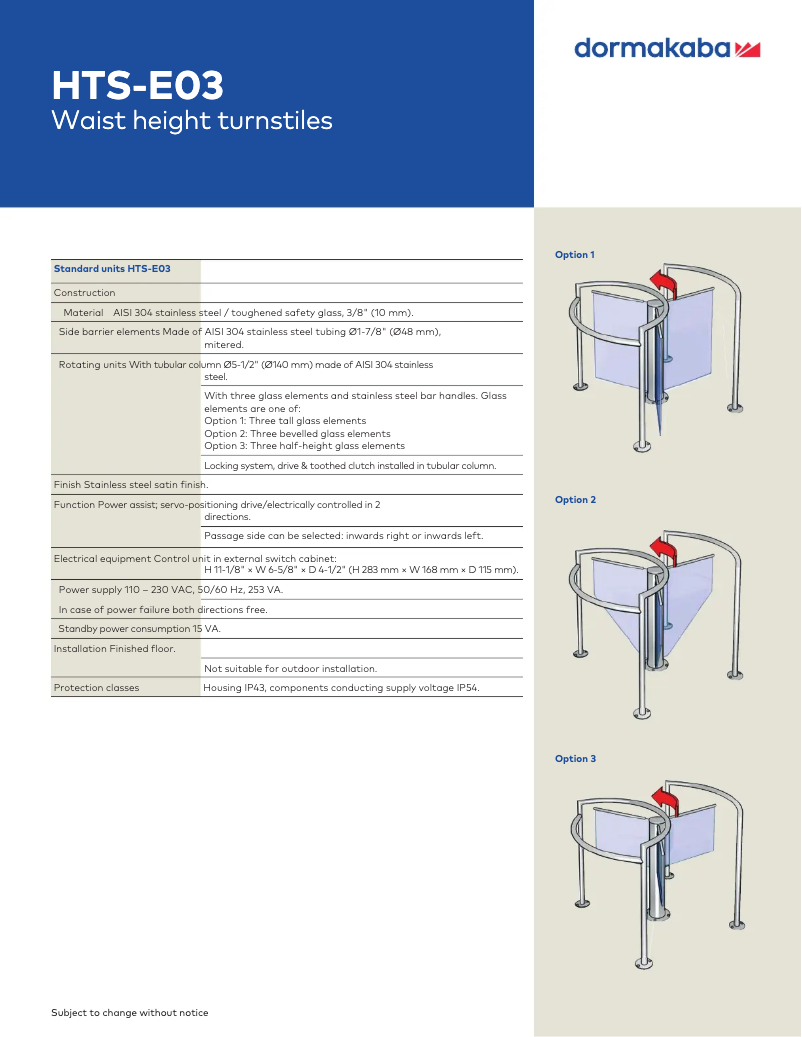 dormakaba

HTS-E03
Waist height turnstiles

Standard units HTS-E03

Construction

Material AISI 304 stainless steel / toughened safety glass, 3/8" (10 mm).

Side barrier elements Made of AISI 304 stainless steel tubing Ø1-7/8" (Ø48 mm), mitered.

Rotating units With tubular column Ø5-1/2" (Ø140 mm) made of AISI 304 stainless steel.

With three glass elements and stainless steel bar handles. Glass elements are one of:
Option 1: Three tall glass elements
Option 2: Three bevelled glass elements
Option 3: Three half-height glass elements

Locking system, drive & toothed clutch installed in tubular column.

Finish Stainless steel satin finish.

Function Power assist; servo-positioning drive/electrically controlled in 2 directions.

Passage side can be selected: inwards right or inwards left.

Electrical equipment Control unit in external switch cabinet:
H 11-1/8" × W 6-5/8" × D 4-1/2" (H 283 mm × W 168 mm × D 115 mm).

Power supply 110 – 230 VAC, 50/60 Hz, 253 VA.

In case of power failure both directions free.

Standby power consumption 15 VA.

Installation Finished floor.

Not suitable for outdoor installation.

Protection classes Housing IP43, components conducting supply voltage IP54.

Option 1

Option 2

Option 3

Subject to change without notice