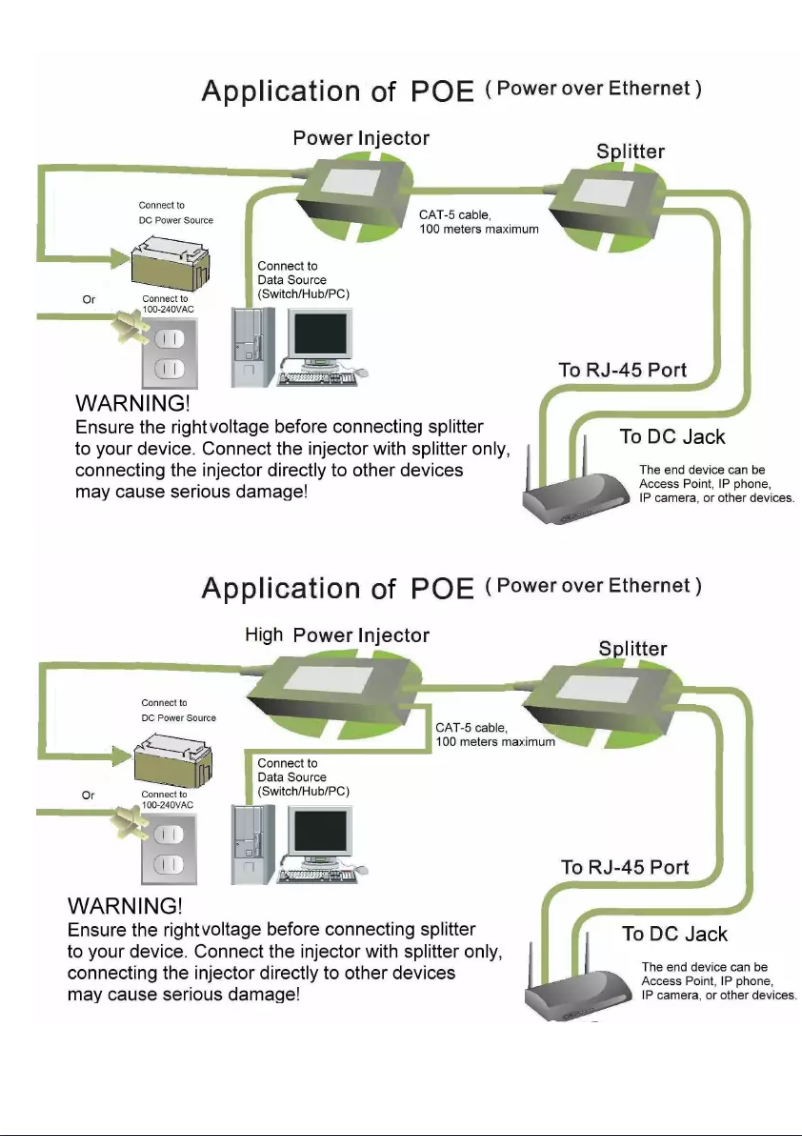 Application of POE ( Power over Ethernet )

Power Injector

Splitter

Connect to
DC Power Source

CAT-5 cable,
100 meters maximum

Connect to
Data Source
(Switch/Hub/PC)

Or

Connect to
100-240VAC

To RJ-45 Port

WARNING!
Ensure the right voltage before connecting splitter to your device. Connect the injector with splitter only, connecting the injector directly to other devices may cause serious damage!

To DC Jack

The end device can be Access Point, IP phone, IP camera, or other devices.

Application of POE ( Power over Ethernet )

High Power Injector

Splitter

Connect to
DC Power Source

CAT-5 cable,
100 meters maximum

Connect to
Data Source
(Switch/Hub/PC)

Or

Connect to
100-240VAC

To RJ-45 Port

WARNING!
Ensure the right voltage before connecting splitter to your device. Connect the injector with splitter only, connecting the injector directly to other devices may cause serious damage!

To DC Jack

The end device can be Access Point, IP phone, IP camera, or other devices.