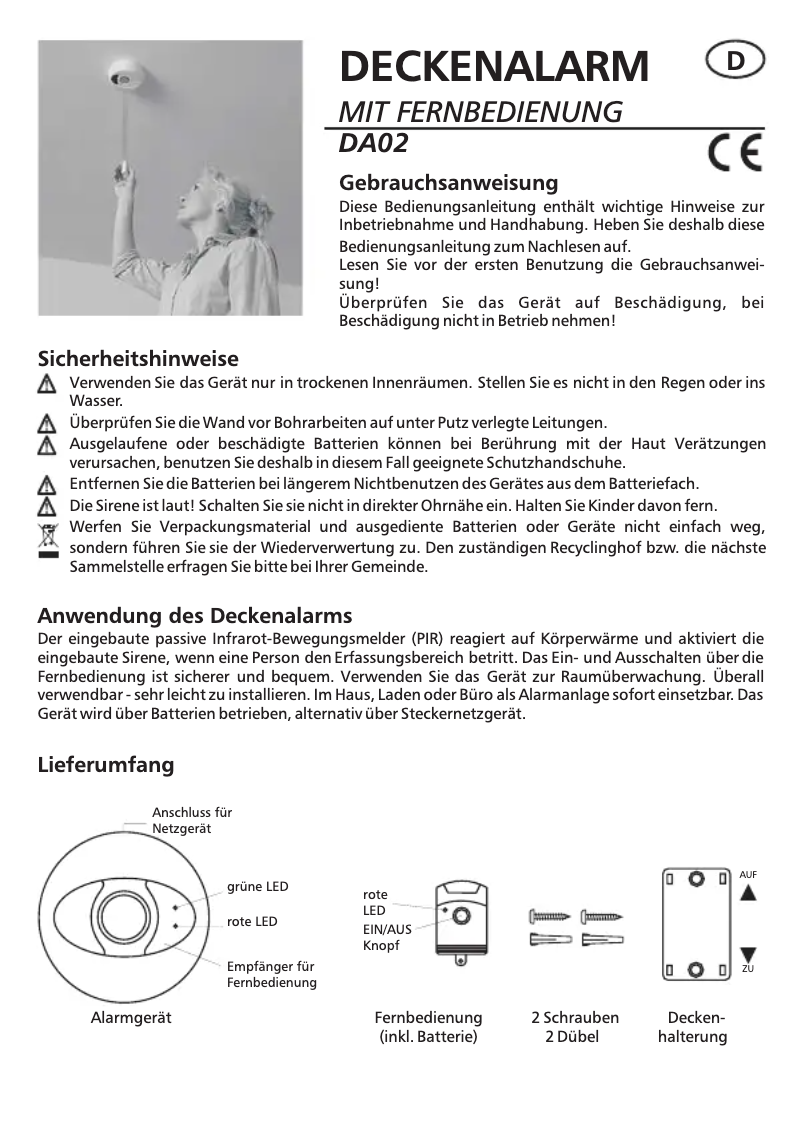 DECKENALARM

D

MIT FERNBEDIENUNG

DA02

CE

Gebrauchsanweisung

Diese Bedienungsanleitung enthält wichtige Hinweise zur Inbetriebnahme und Handhabung. Heben Sie deshalb diese Bedienungsanleitung zum Nachlesen auf.
Lesen Sie vor der ersten Benutzung die Gebrauchsanweisung!
Überprüfen Sie das Gerät auf Beschädigung, bei Beschädigung nicht in Betrieb nehmen!

Sicherheitshinweise

Verwenden Sie das Gerät nur in trockenen Innenräumen. Stellen Sie es nicht in den Regen oder ins Wasser.
Überprüfen Sie die Wand vor Bohrarbeiten auf unter Putz verlegte Leitungen.
Ausgelaufene oder beschädigte Batterien können bei Berührung mit der Haut Verätzungen verursachen, benutzen Sie deshalb in diesem Fall geeignete Schutzhandschuhe.
Entfernen Sie die Batterien bei längerem Nichtbenutzen des Gerätes aus dem Batteriefach.
Die Sirene ist laut! Schalten Sie sie nicht in direkter Ohrnähe ein. Halten Sie Kinder davon fern.
Werfen Sie Verpackungsmaterial und ausgediente Batterien oder Geräte nicht einfach weg, sondern führen Sie sie der Wiederverwertung zu. Den zuständigen Recyclinghof bzw. die nächste Sammelstelle erfragen Sie bitte bei Ihrer Gemeinde.

Anwendung des Deckenalarms

Der eingebaute passive Infrarot-Bewegungsmelder (PIR) reagiert auf Körperwärme und aktiviert die eingebaute Sirene, wenn eine Person den Erfassungsbereich betritt. Das Ein- und Ausschalten über die Fernbedienung ist sicherer und bequem. Verwenden Sie das Gerät zur Raumüberwachung. Überall verwendbar - sehr leicht zu installieren. Im Haus, Laden oder Büro als Alarmanlage sofort einsetzbar. Das Gerät wird über Batterien betrieben, alternativ über Steckernetzgerät.

Lieferumfang

Anschluss für Netzgerät

grüne LED

rote LED

Empfänger für Fernbedienung

Alarmgerät

rote LED

EIN/AUS Knopf

Fernbedienung (inkl. Batterie)

2 Schrauben
2 Dübel

AUF

ZU

Deckenhalterung