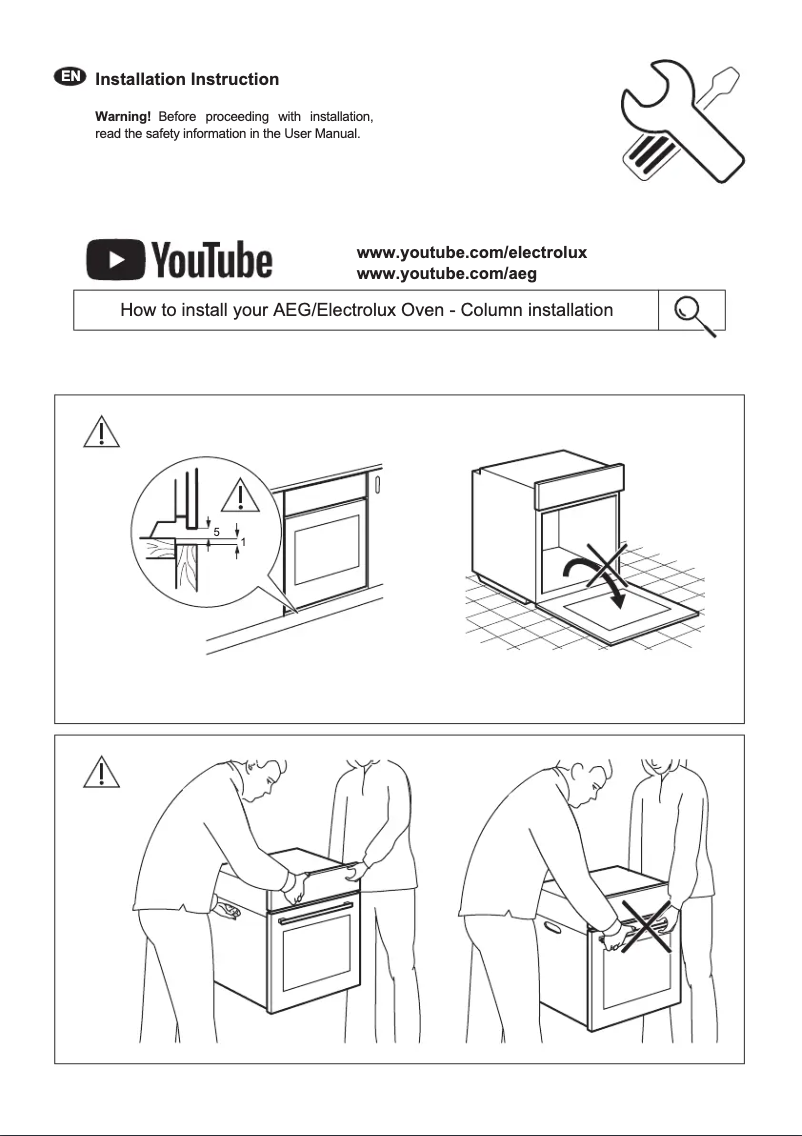 EN Installation Instruction

Warning! Before proceeding with installation, read the safety information in the User Manual.

YouTube

www.youtube.com/electrolux
www.youtube.com/aeg

How to install your AEG/Electrolux Oven - Column installation

5
1