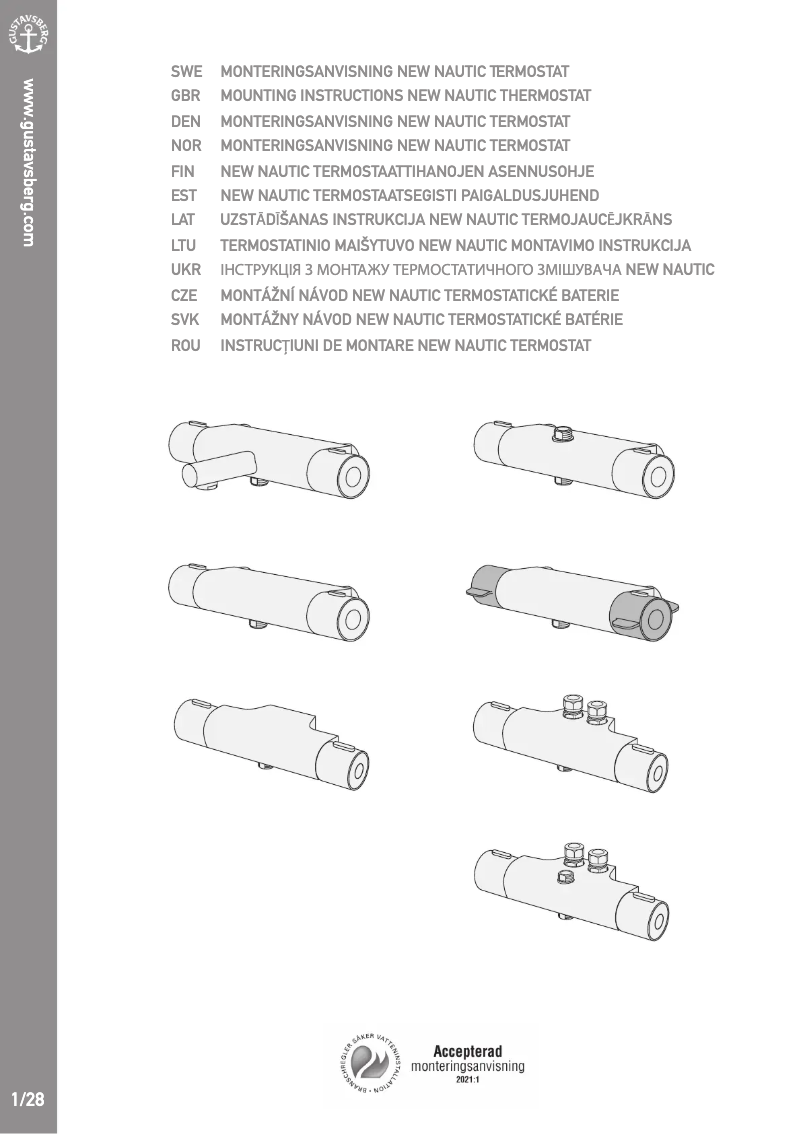 GUSTAVSBERG

www.gustavsberg.com

SWE MONTERINGSANVISNING NEW NAUTIC TERMOSTAT
GBR MOUNTING INSTRUCTIONS NEW NAUTIC THERMOSTAT
DEN MONTERINGSANVISNING NEW NAUTIC TERMOSTAT
NOR MONTERINGSANVISNING NEW NAUTIC TERMOSTAT
FIN NEW NAUTIC TERMOSTAATTIHANOJEN ASENNUSOHJE
EST NEW NAUTIC TERMOSTAATSEGISTI PAIGALDUSJUHEND
LAT UZSTĀDĪŠANAS INSTRUKCIJA NEW NAUTIC TERMOJAUCĒJKRĀNS
LTU TERMOSTATINIO MAIŠYTUVO NEW NAUTIC MONTAVIMO INSTRUKCIJA
UKR ІНСТРУКЦІЯ З МОНТАЖУ ТЕРМОСТАТИЧНОГО ЗМІШУВАЧА NEW NAUTIC
CZE MONTÁŽNÍ NÁVOD NEW NAUTIC TERMOSTATICKÉ BATERIE
SVK MONTÁŽNY NÁVOD NEW NAUTIC TERMOSTATICKÉ BATÉRIE
ROU INSTRUCȚIUNI DE MONTARE NEW NAUTIC TERMOSTAT

BRANSCHREGLER SÄKER VATTENINSTALLATION
Accepterad
monteringsanvisning
2021:1

1/28