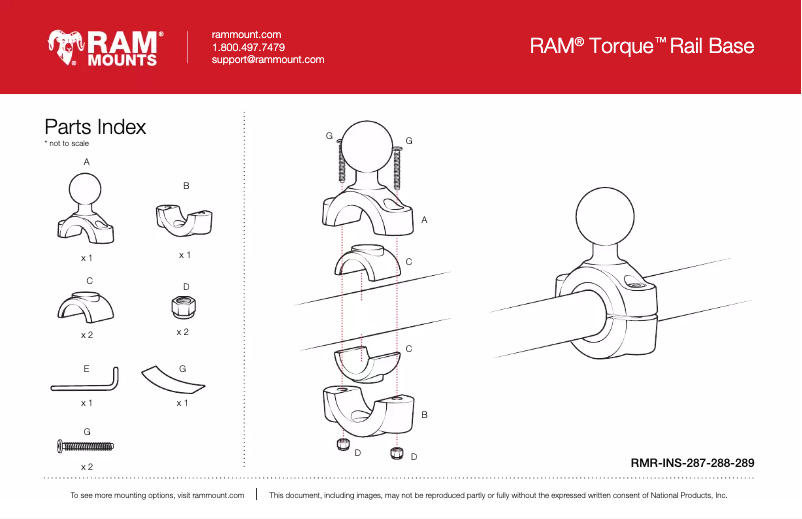 RAM® MOUNTS

rammount.com
1.800.497.7479
support@rammount.com

RAM® Torque™ Rail Base

Parts Index
* not to scale

A
x 1

B
x 1

C
x 2

D
x 2

E
x 1

G
x 1

G
x 2

G
G
A
C
C
B
D
D

RMR-INS-287-288-289

To see more mounting options, visit rammount.com | This document, including images, may not be reproduced partly or fully without the expressed written consent of National Products, Inc.