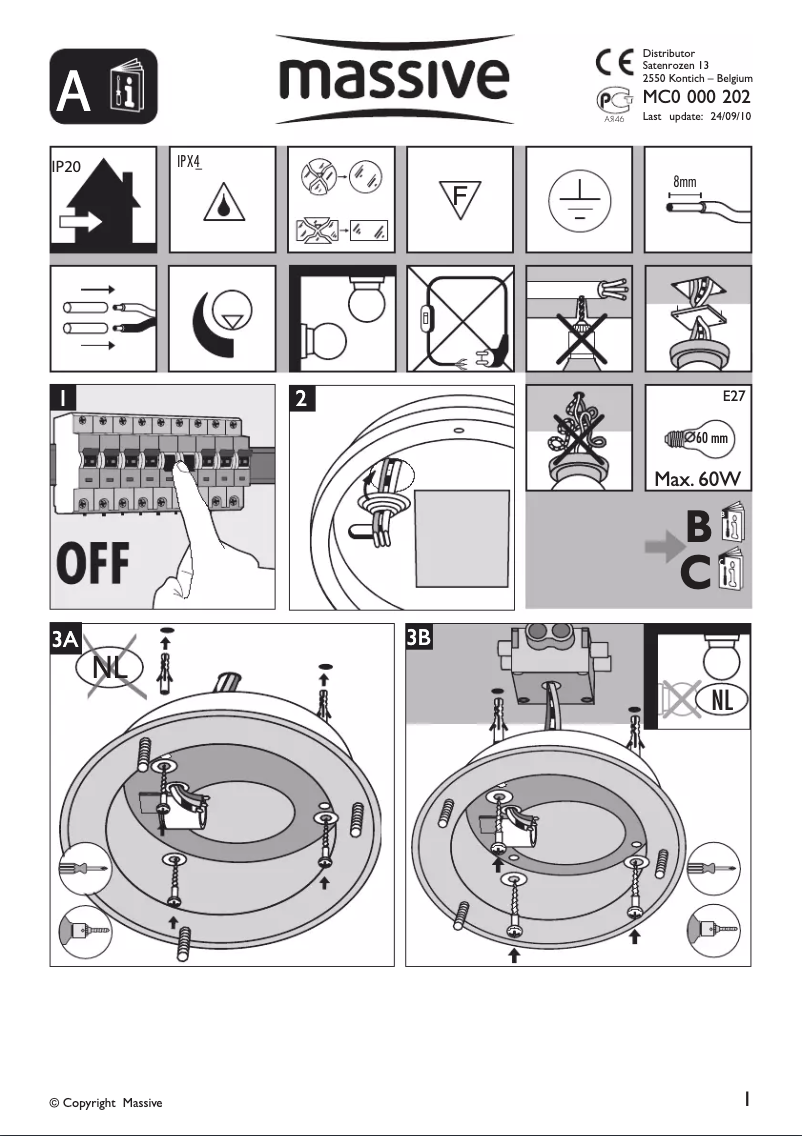 A

massive

CE
Distributor
Satenrozen 13
2550 Kontich – Belgium
MC0 000 202
AЯ46
Last update: 24/09/10

IP20

IPX4

F

8mm

1

OFF

2

E27

60 mm

Max. 60W

B

C

3A

NL

3B

NL

© Copyright Massive

1