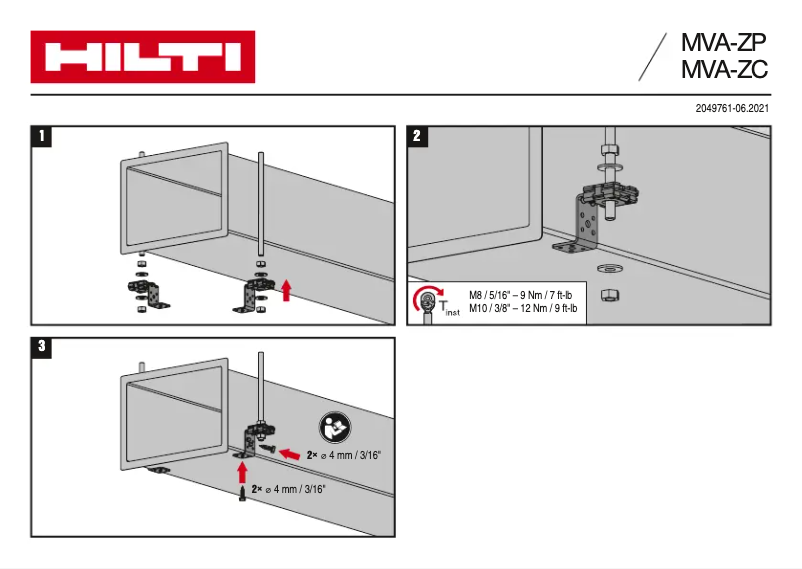 HILTI

MVA-ZP
MVA-ZC

2049761-06.2021

1

2

$T_{inst}$ M8 / 5/16" – 9 Nm / 7 ft-lb
M10 / 3/8" – 12 Nm / 9 ft-lb

3

2× ⌀ 4 mm / 3/16"

2× ⌀ 4 mm / 3/16"