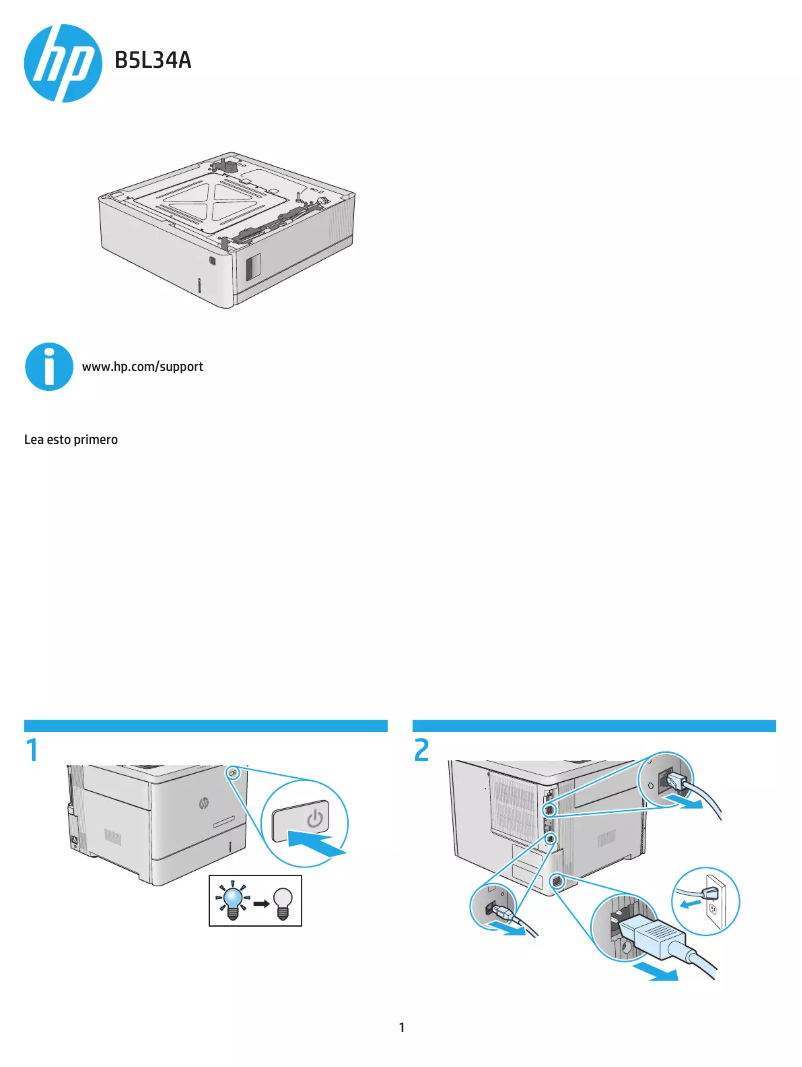 hp

B5L34A

www.hp.com/support

Lea esto primero

1

2

1