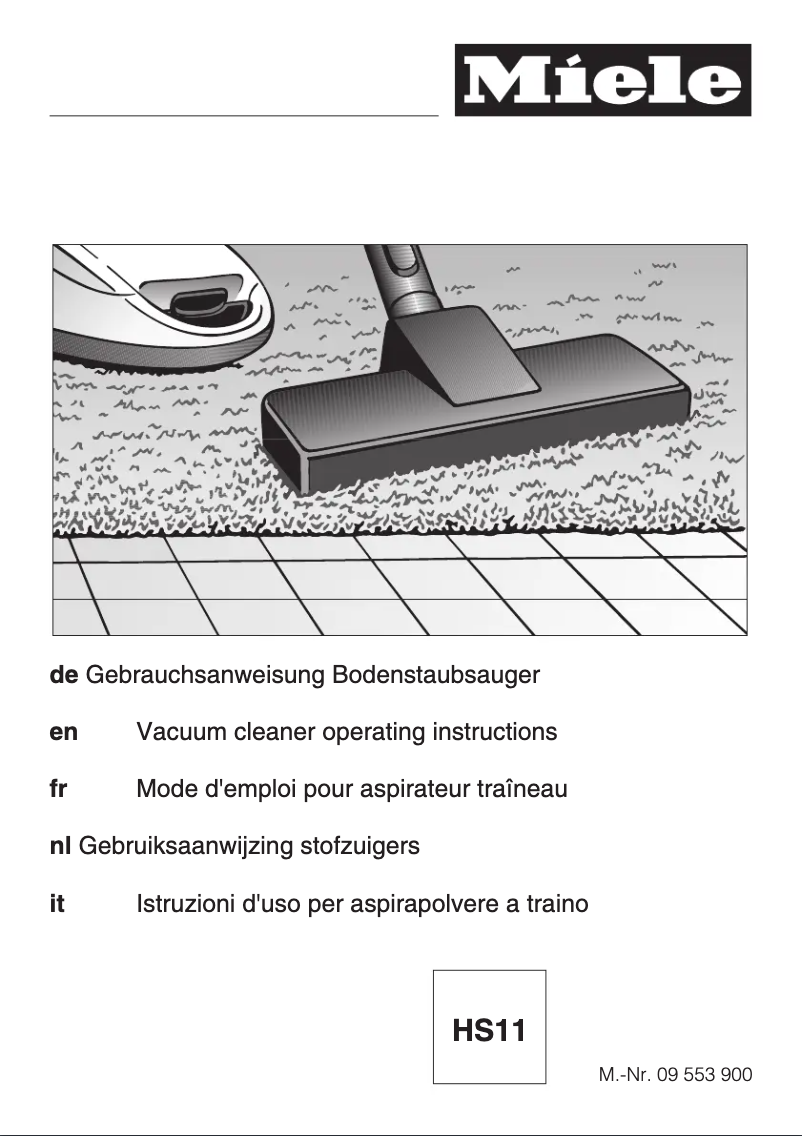 Miele

de Gebrauchsanweisung Bodenstaubsauger

en Vacuum cleaner operating instructions

fr Mode d'emploi pour aspirateur traîneau

nl Gebruiksaanwijzing stofzuigers

it Istruzioni d'uso per aspirapolvere a traino

HS11

M.-Nr. 09 553 900