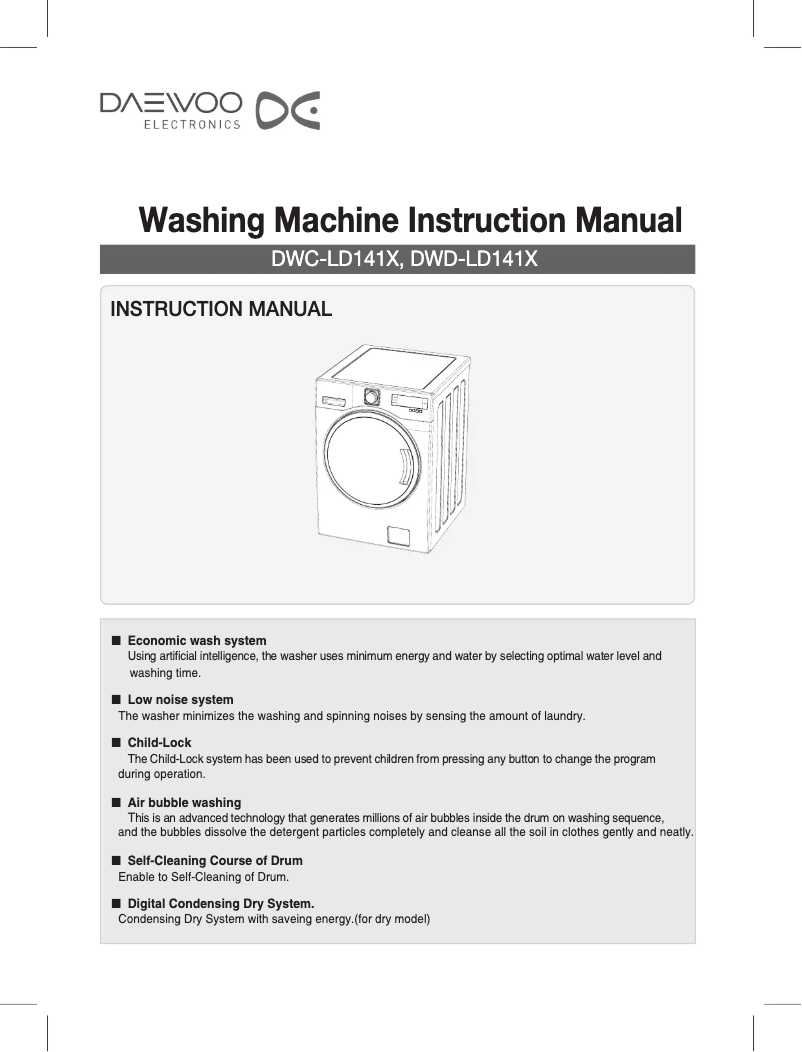 DAEWOO
ELECTRONICS

Washing Machine Instruction Manual

DWC-LD141X, DWD-LD141X

INSTRUCTION MANUAL

■ Economic wash system
Using artificial intelligence, the washer uses minimum energy and water by selecting optimal water level and washing time.

■ Low noise system
The washer minimizes the washing and spinning noises by sensing the amount of laundry.

■ Child-Lock
The Child-Lock system has been used to prevent children from pressing any button to change the program during operation.

■ Air bubble washing
This is an advanced technology that generates millions of air bubbles inside the drum on washing sequence, and the bubbles dissolve the detergent particles completely and cleanse all the soil in clothes gently and neatly.

■ Self-Cleaning Course of Drum
Enable to Self-Cleaning of Drum.

■ Digital Condensing Dry System.
Condensing Dry System with saveing energy.(for dry model)