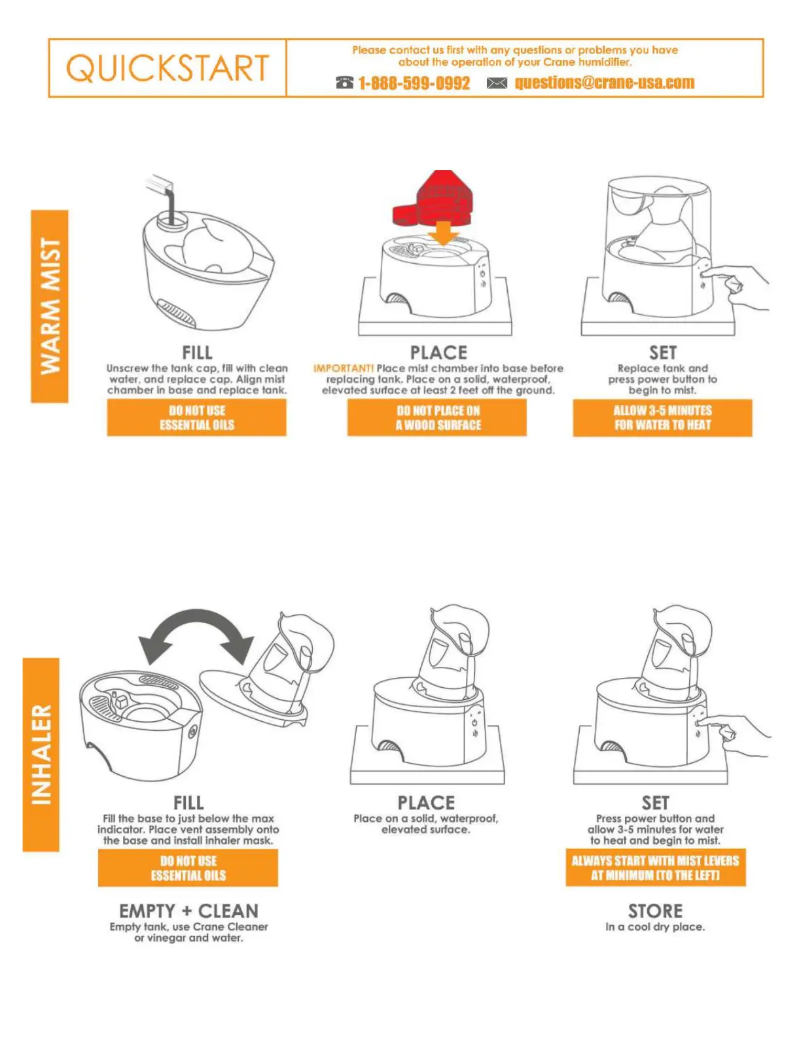 QUICKSTART

Please contact us first with any questions or problems you have about the operation of your Crane humidifier.

1-888-599-0992 questions@crane-usa.com

WARM MIST

FILL
Unscrew the tank cap, fill with clean water, and replace cap. Align mist chamber in base and replace tank.

DO NOT USE ESSENTIAL OILS

PLACE
IMPORTANT! Place mist chamber into base before replacing tank. Place on a solid, waterproof, elevated surface at least 2 feet off the ground.

DO NOT PLACE ON A WOOD SURFACE

SET
Replace tank and press power button to begin to mist.

ALLOW 3-5 MINUTES FOR WATER TO HEAT

INHALER

FILL
Fill the base to just below the max indicator. Place vent assembly onto the base and install inhaler mask.

DO NOT USE ESSENTIAL OILS

PLACE
Place on a solid, waterproof, elevated surface.

SET
Press power button and allow 3-5 minutes for water to heat and begin to mist.

ALWAYS START WITH MIST LEVERS AT MINIMUM (TO THE LEFT)

EMPTY + CLEAN
Empty tank, use Crane Cleaner or vinegar and water.

STORE
In a cool dry place.