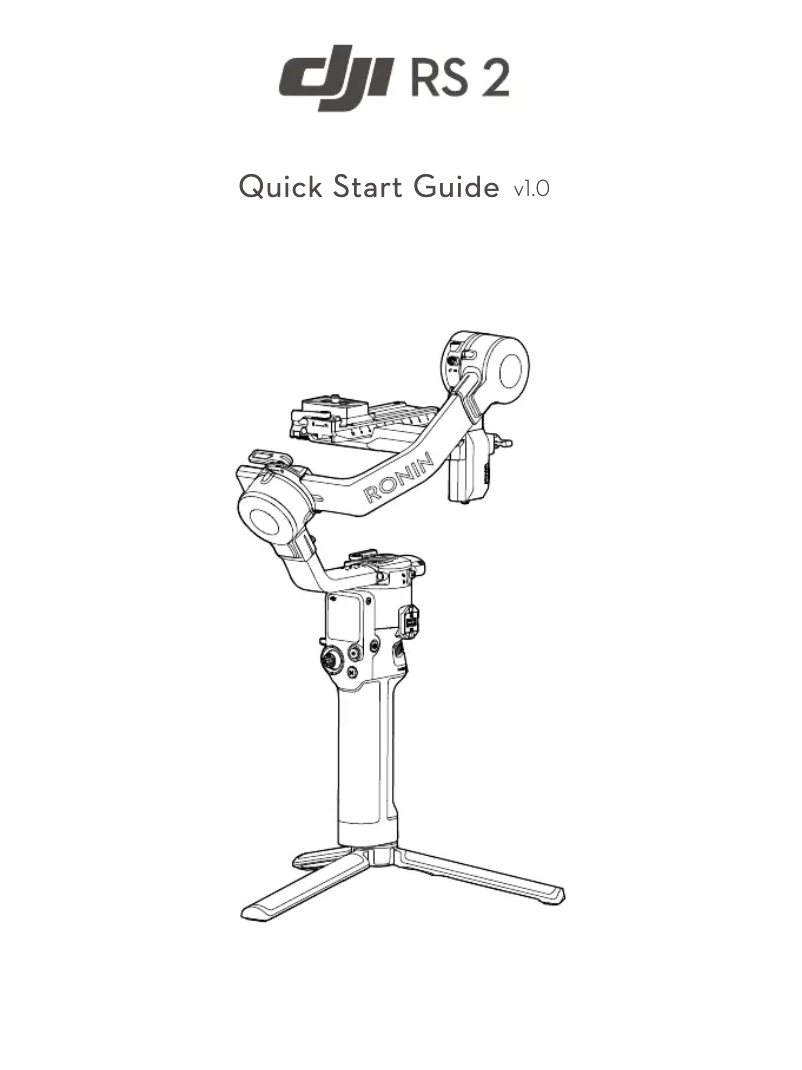 dji RS 2

Quick Start Guide v1.0

RONIN