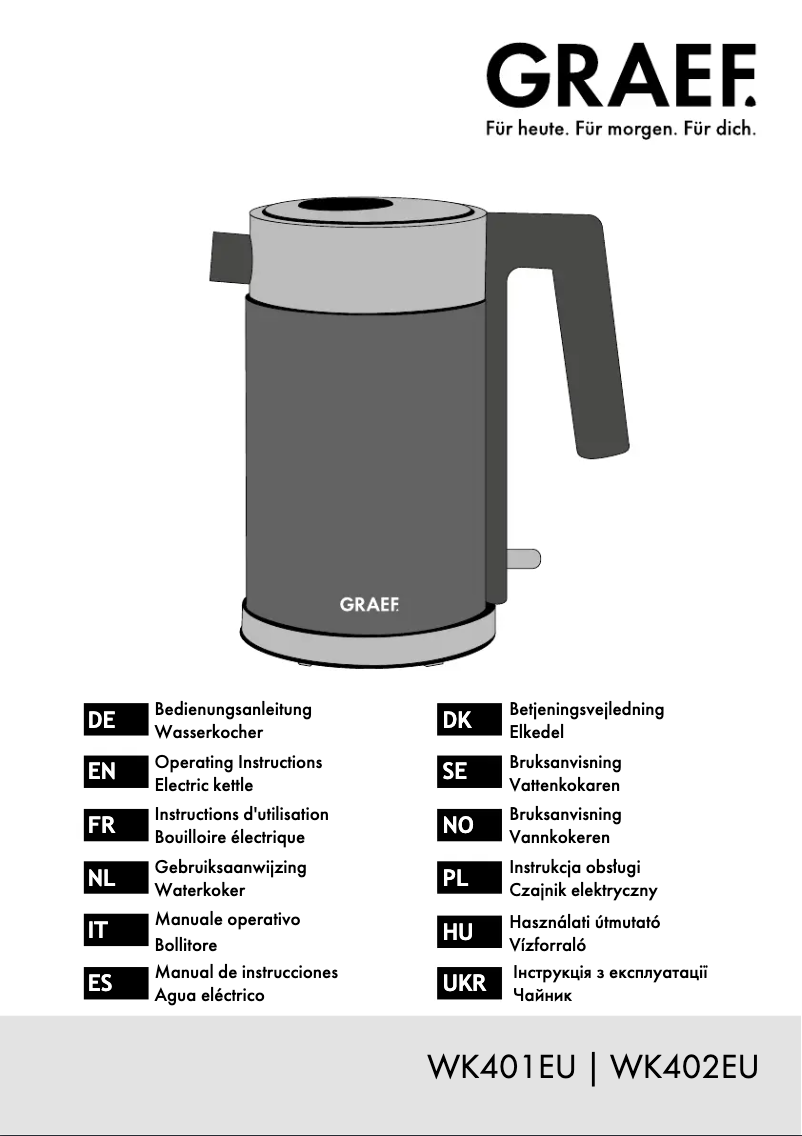 GRAEF.
Für heute. Für morgen. Für dich.

GRAEF.

DE Bedienungsanleitung
Wasserkocher

EN Operating Instructions
Electric kettle

FR Instructions d'utilisation
Bouilloire électrique

NL Gebruiksaanwijzing
Waterkoker

IT Manuale operativo
Bollitore

ES Manual de instrucciones
Agua eléctrico

DK Betjeningsvejledning
Elkedel

SE Bruksanvisning
Vattenkokaren

NO Bruksanvisning
Vannkokeren

PL Instrukcja obsługi
Czajnik elektryczny

HU Használati útmutató
Vízforraló

UKR Інструкція з експлуатації
Чайник

WK401EU | WK402EU