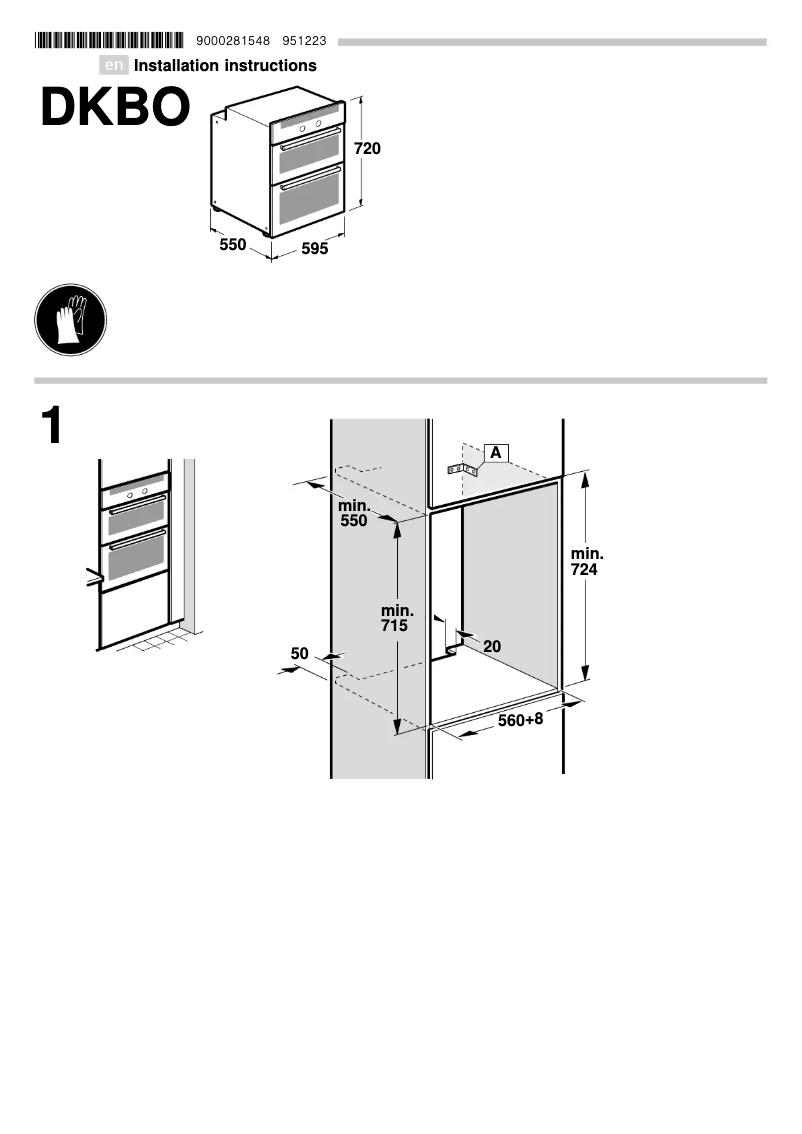 9000281548 951223

en Installation instructions

DKBO

720

550

595

1

A

min. 550

min. 724

min. 715

20

50

560+8