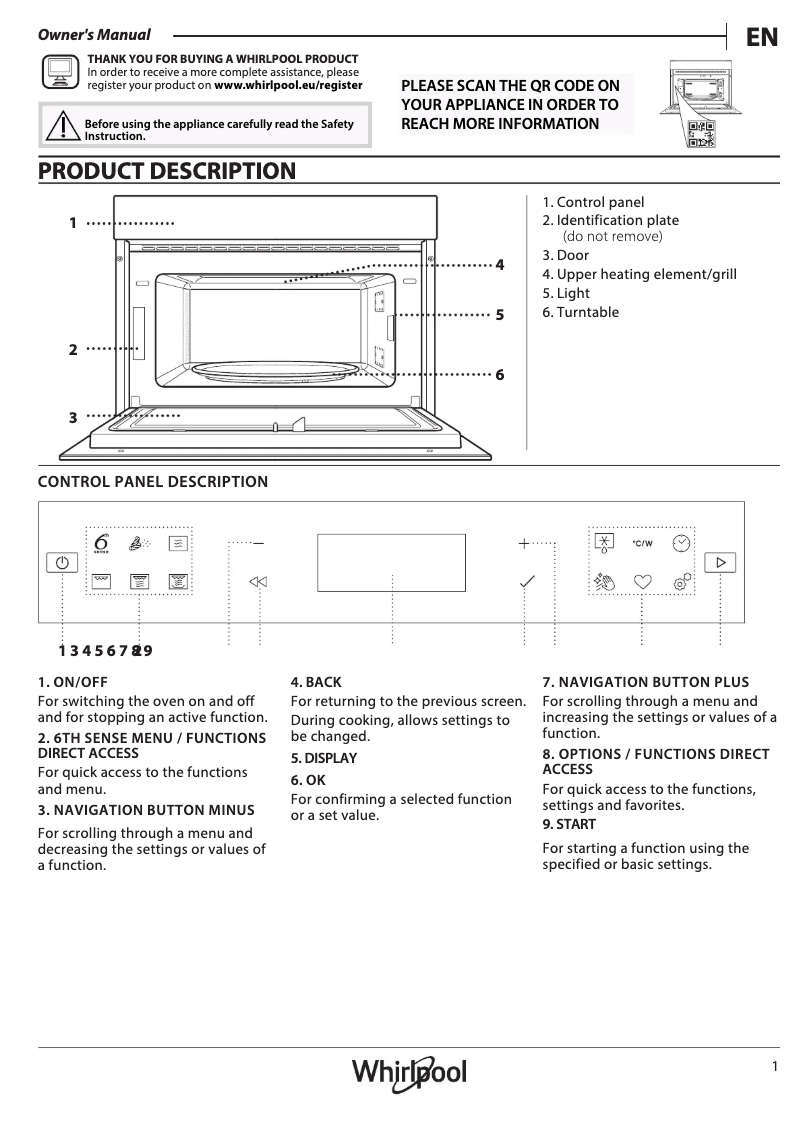 Owner's Manual

EN

THANK YOU FOR BUYING A WHIRLPOOL PRODUCT
In order to receive a more complete assistance, please register your product on www.whirlpool.eu/register

Before using the appliance carefully read the Safety Instruction.

PLEASE SCAN THE QR CODE ON YOUR APPLIANCE IN ORDER TO REACH MORE INFORMATION

PRODUCT DESCRIPTION

1
2
3
4
5
6

1. Control panel
2. Identification plate (do not remove)
3. Door
4. Upper heating element/grill
5. Light
6. Turntable

CONTROL PANEL DESCRIPTION

6 SENSE

°C/W

1 3 4 5 6 7 8 2 9

1. ON/OFF
For switching the oven on and off and for stopping an active function.

2. 6TH SENSE MENU / FUNCTIONS DIRECT ACCESS
For quick access to the functions and menu.

3. NAVIGATION BUTTON MINUS
For scrolling through a menu and decreasing the settings or values of a function.

4. BACK
For returning to the previous screen.
During cooking, allows settings to be changed.

5. DISPLAY

6. OK
For confirming a selected function or a set value.

7. NAVIGATION BUTTON PLUS
For scrolling through a menu and increasing the settings or values of a function.

8. OPTIONS / FUNCTIONS DIRECT ACCESS
For quick access to the functions, settings and favorites.

9. START
For starting a function using the specified or basic settings.

Whirlpool

1