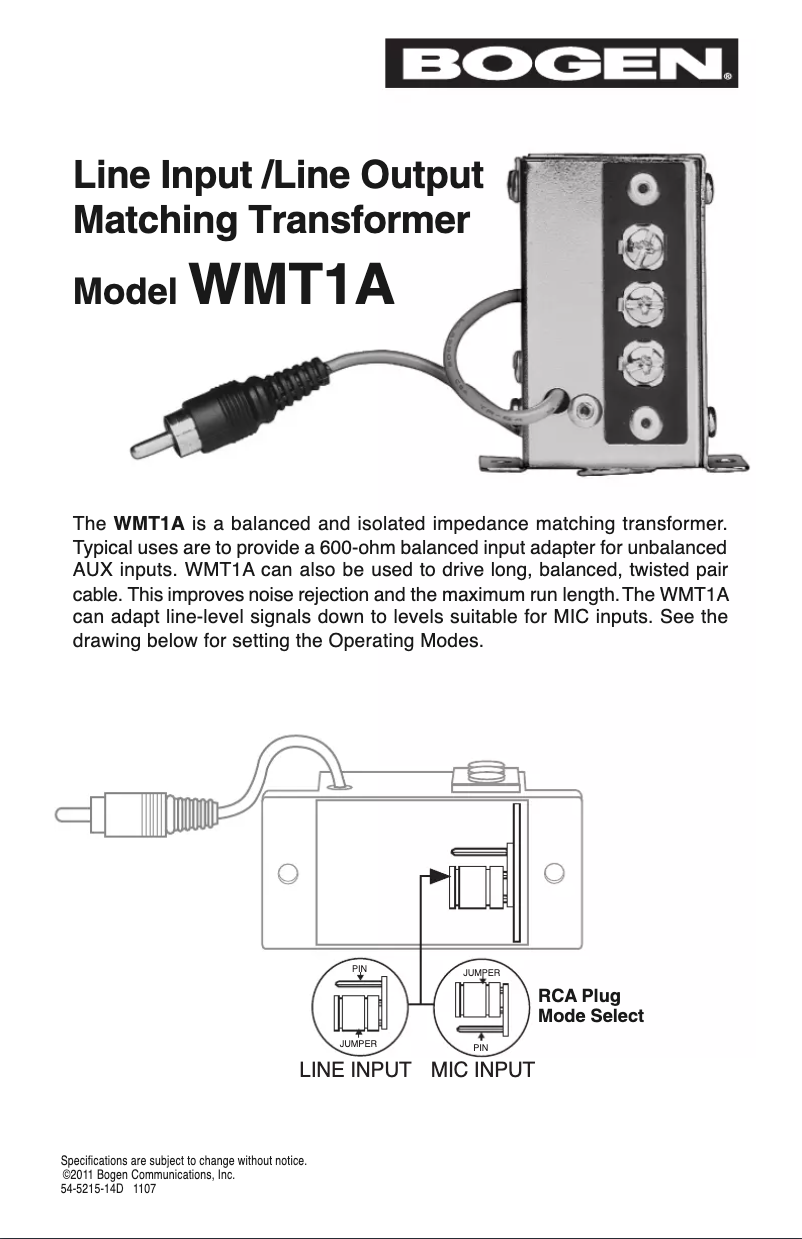 BOGEN®

Line Input /Line Output Matching Transformer

Model WMT1A

The WMT1A is a balanced and isolated impedance matching transformer. Typical uses are to provide a 600-ohm balanced input adapter for unbalanced AUX inputs. WMT1A can also be used to drive long, balanced, twisted pair cable. This improves noise rejection and the maximum run length. The WMT1A can adapt line-level signals down to levels suitable for MIC inputs. See the drawing below for setting the Operating Modes.

PIN
JUMPER
JUMPER
PIN
RCA Plug
Mode Select
LINE INPUT MIC INPUT

Specifications are subject to change without notice.
©2011 Bogen Communications, Inc.
54-5215-14D 1107