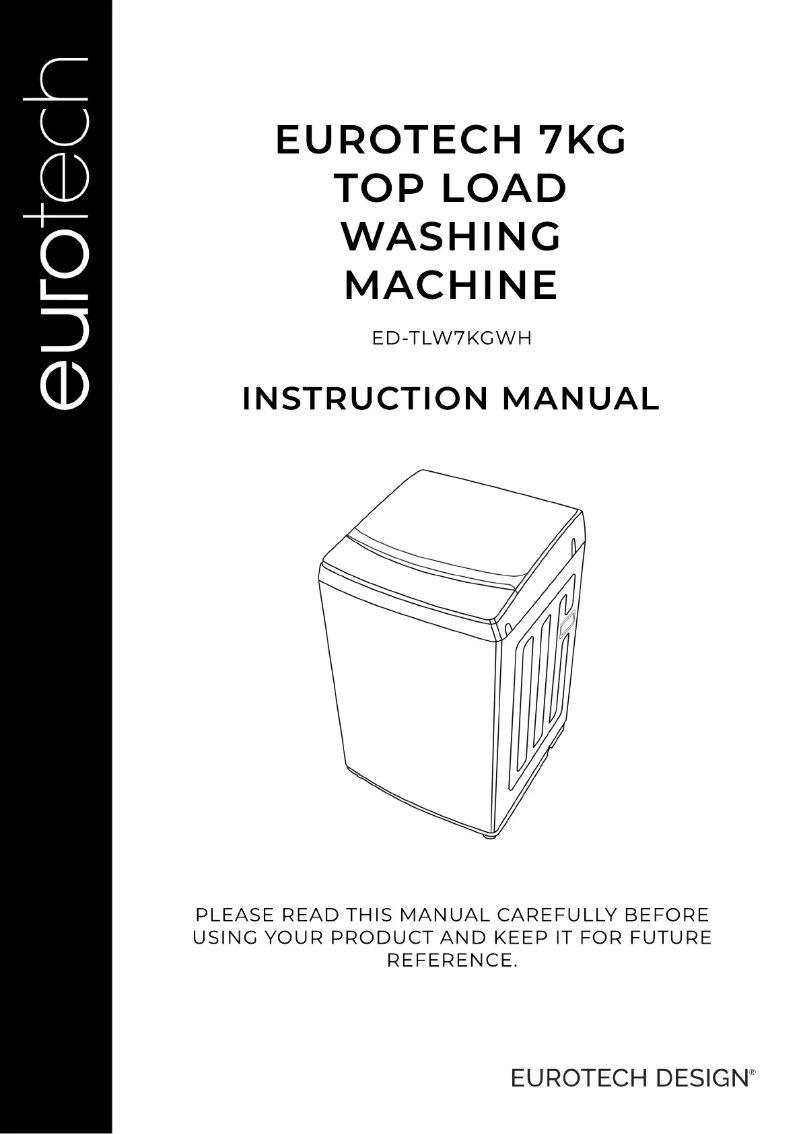 eurotech

EUROTECH 7KG TOP LOAD WASHING MACHINE

ED-TLW7KGWH

INSTRUCTION MANUAL

PLEASE READ THIS MANUAL CAREFULLY BEFORE USING YOUR PRODUCT AND KEEP IT FOR FUTURE REFERENCE.

EUROTECH DESIGN®