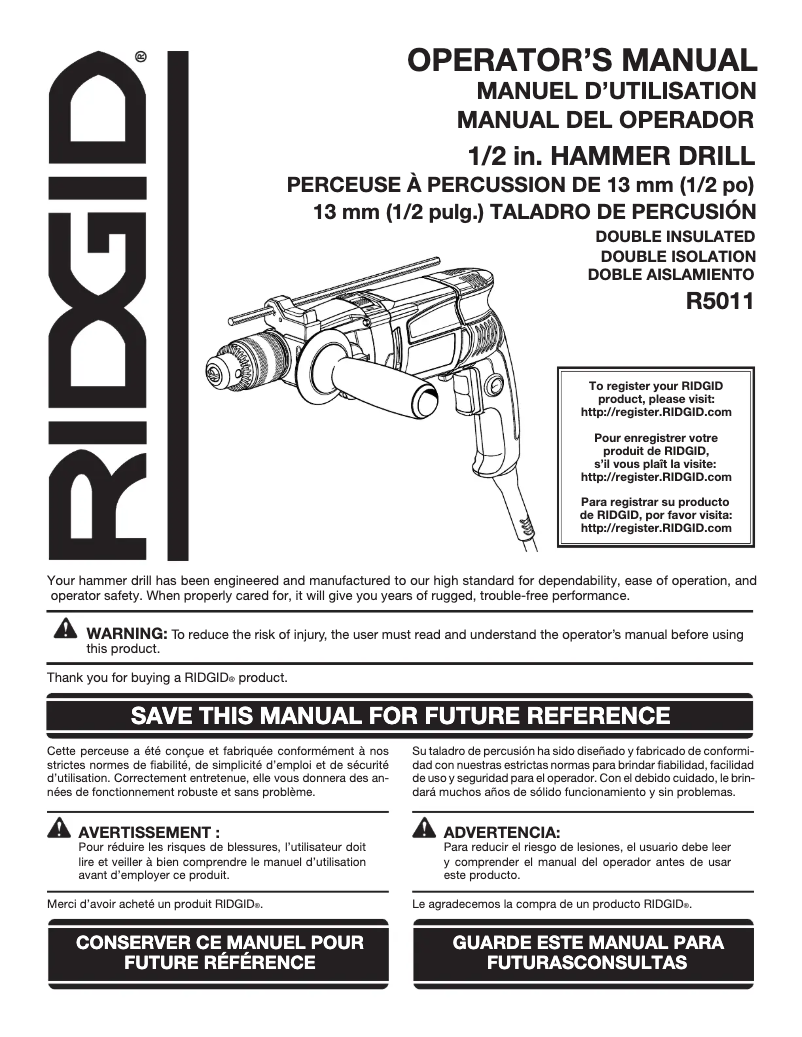 RIDGID®

OPERATOR'S MANUAL
MANUEL D'UTILISATION
MANUAL DEL OPERADOR

1/2 in. HAMMER DRILL
PERCEUSE À PERCUSSION DE 13 mm (1/2 po)
13 mm (1/2 pulg.) TALADRO DE PERCUSIÓN

DOUBLE INSULATED
DOUBLE ISOLATION
DOBLE AISLAMIENTO

R5011

To register your RIDGID product, please visit: http://register.RIDGID.com

Pour enregistrer votre produit de RIDGID, s'il vous plaît la visite: http://register.RIDGID.com

Para registrar su producto de RIDGID, por favor visita: http://register.RIDGID.com

Your hammer drill has been engineered and manufactured to our high standard for dependability, ease of operation, and operator safety. When properly cared for, it will give you years of rugged, trouble-free performance.

WARNING: To reduce the risk of injury, the user must read and understand the operator's manual before using this product.

Thank you for buying a RIDGID® product.

SAVE THIS MANUAL FOR FUTURE REFERENCE

Cette perceuse a été conçue et fabriquée conformément à nos strictes normes de fiabilité, de simplicité d'emploi et de sécurité d'utilisation. Correctement entretenue, elle vous donnera des années de fonctionnement robuste et sans problème.

AVERTISSEMENT :
Pour réduire les risques de blessures, l'utilisateur doit lire et veiller à bien comprendre le manuel d'utilisation avant d'employer ce produit.

Merci d'avoir acheté un produit RIDGID®.

CONSERVER CE MANUEL POUR FUTURE RÉFÉRENCE

Su taladro de percusión ha sido diseñado y fabricado de conformidad con nuestras estrictas normas para brindar fiabilidad, facilidad de uso y seguridad para el operador. Con el debido cuidado, le brindará muchos años de sólido funcionamiento y sin problemas.

ADVERTENCIA:
Para reducir el riesgo de lesiones, el usuario debe leer y comprender el manual del operador antes de usar este producto.

Le agradecemos la compra de un producto RIDGID®.

GUARDE ESTE MANUAL PARA FUTURASCONSULTAS