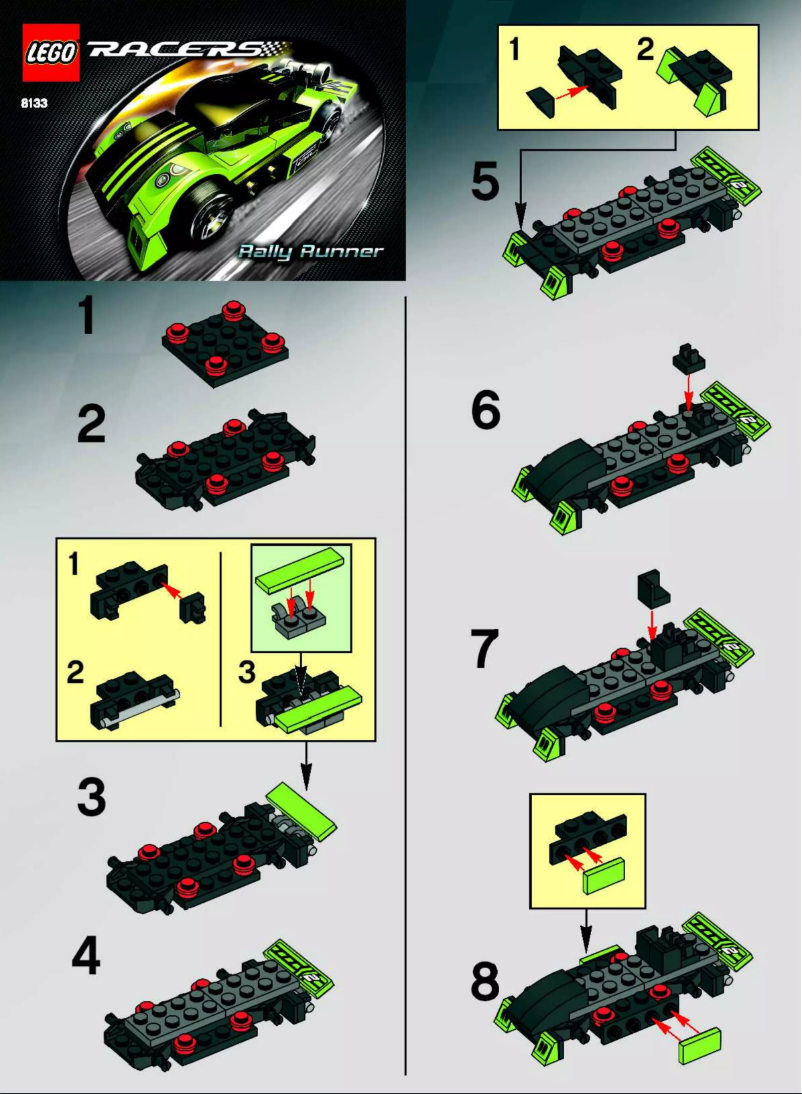 LEGO RACERS
8133
Rally Runner

1

2

1
2
3

3

4

1
2

5

6

7

8