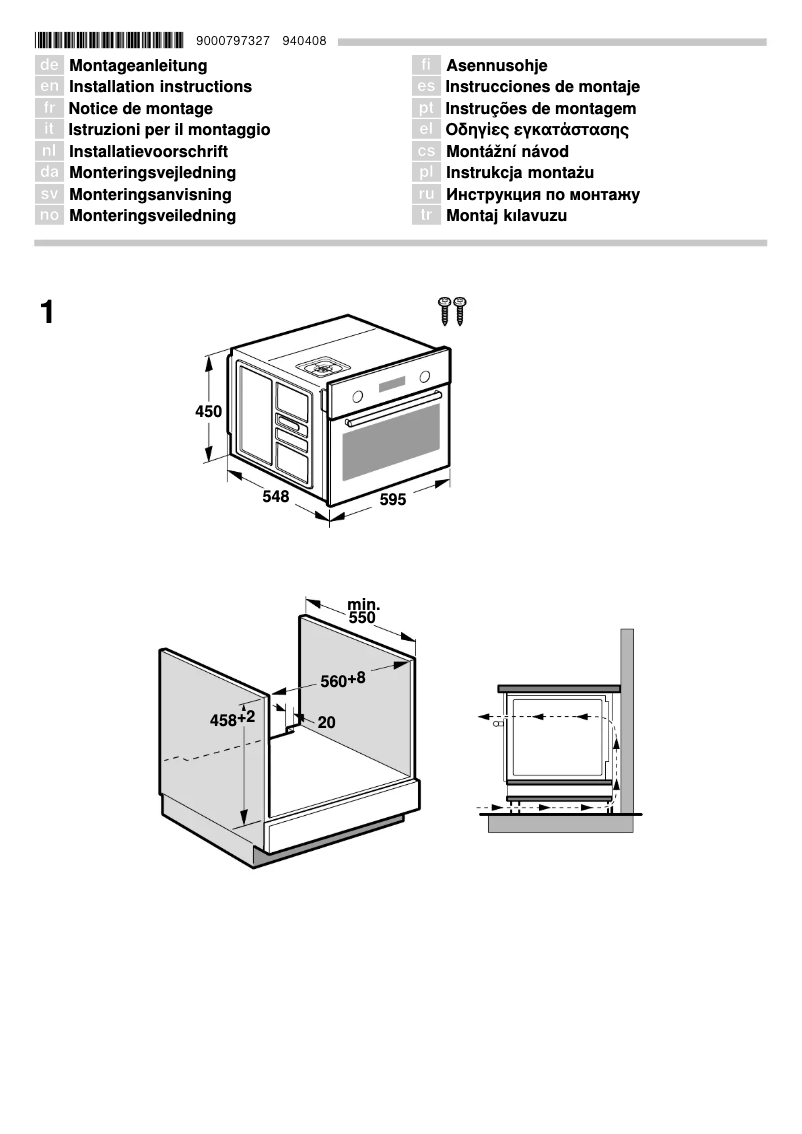 9000797327 940408

de Montageanleitung
en Installation instructions
fr Notice de montage
it Istruzioni per il montaggio
nl Installatievoorschrift
da Monteringsvejledning
sv Monteringsanvisning
no Monteringsveiledning

fi Asennusohje
es Instrucciones de montaje
pt Instruções de montagem
el Οδηγίες εγκατάστασης
cs Montážní návod
pl Instrukcja montażu
ru Инструкция по монтажу
tr Montaj kılavuzu

1

450
548
595

min. 550
560+8
458+2
20