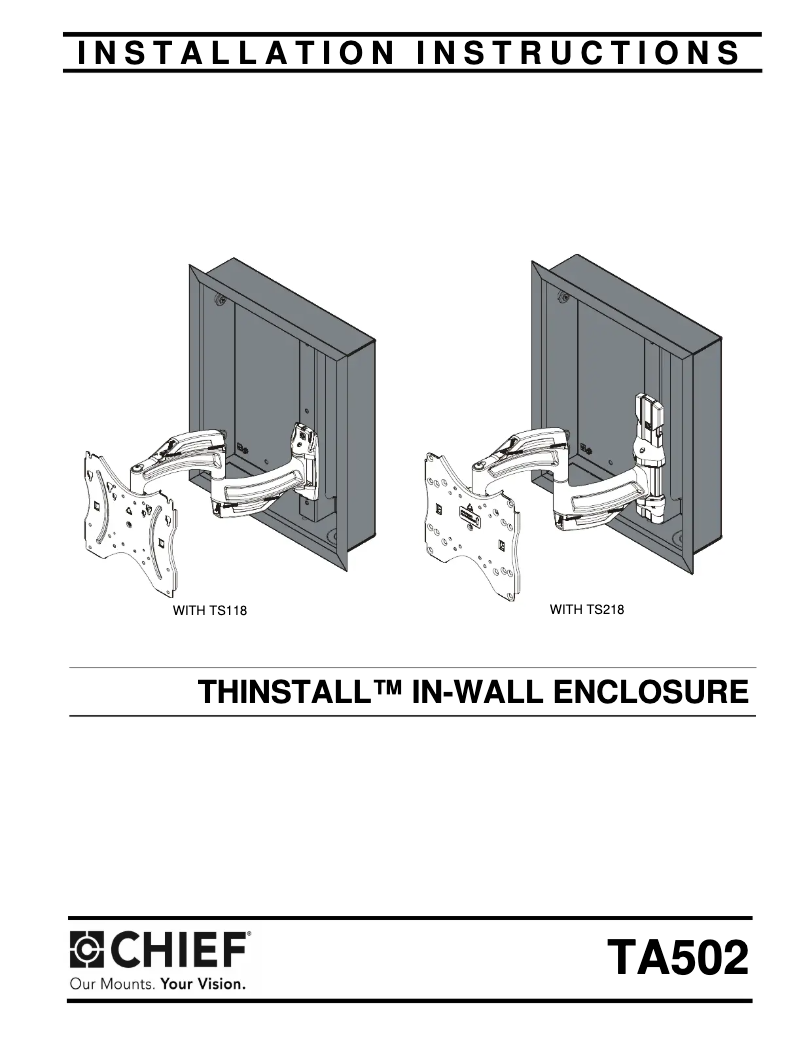 INSTALLATION INSTRUCTIONS

WITH TS118

WITH TS218

THINSTALL™ IN-WALL ENCLOSURE

CHIEF®
Our Mounts. Your Vision.

TA502