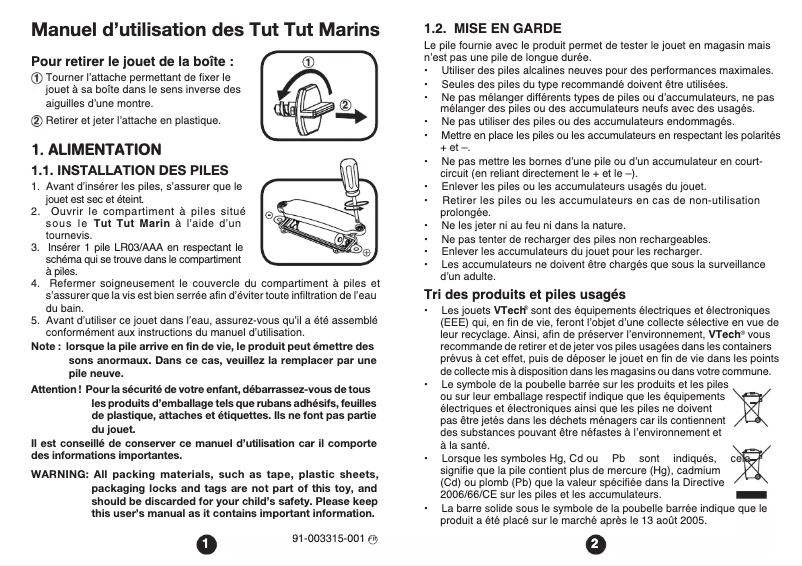 Manuel d'utilisation des Tut Tut Marins

Pour retirer le jouet de la boîte :

① Tourner l'attache permettant de fixer le jouet à sa boîte dans le sens inverse des aiguilles d'une montre.

② Retirer et jeter l'attache en plastique.

①

②

1. ALIMENTATION

1.1. INSTALLATION DES PILES

1. Avant d'insérer les piles, s'assurer que le jouet est sec et éteint.
2. Ouvrir le compartiment à piles situé sous le Tut Tut Marin à l'aide d'un tournevis.
3. Insérer 1 pile LR03/AAA en respectant le schéma qui se trouve dans le compartiment à piles.
4. Refermer soigneusement le couvercle du compartiment à piles et s'assurer que la vis est bien serrée afin d'éviter toute infiltration de l'eau du bain.
5. Avant d'utiliser ce jouet dans l'eau, assurez-vous qu'il a été assemblé conformément aux instructions du manuel d'utilisation.

Note : lorsque la pile arrive en fin de vie, le produit peut émettre des sons anormaux. Dans ce cas, veuillez la remplacer par une pile neuve.

Attention ! Pour la sécurité de votre enfant, débarrassez-vous de tous les produits d'emballage tels que rubans adhésifs, feuilles de plastique, attaches et étiquettes. Ils ne font pas partie du jouet.

Il est conseillé de conserver ce manuel d'utilisation car il comporte des informations importantes.

WARNING: All packing materials, such as tape, plastic sheets, packaging locks and tags are not part of this toy, and should be discarded for your child's safety. Please keep this user's manual as it contains important information.

1

91-003315-001 FR

1.2. MISE EN GARDE

Le pile fournie avec le produit permet de tester le jouet en magasin mais n'est pas une pile de longue durée.

• Utiliser des piles alcalines neuves pour des performances maximales.
• Seules des piles du type recommandé doivent être utilisées.
• Ne pas mélanger différents types de piles ou d'accumulateurs, ne pas mélanger des piles ou des accumulateurs neufs avec des usagés.
• Ne pas utiliser des piles ou des accumulateurs endommagés.
• Mettre en place les piles ou les accumulateurs en respectant les polarités + et –.
• Ne pas mettre les bornes d'une pile ou d'un accumulateur en court-circuit (en reliant directement le + et le –).
• Enlever les piles ou les accumulateurs usagés du jouet.
• Retirer les piles ou les accumulateurs en cas de non-utilisation prolongée.
• Ne les jeter ni au feu ni dans la nature.
• Ne pas tenter de recharger des piles non rechargeables.
• Enlever les accumulateurs du jouet pour les recharger.
• Les accumulateurs ne doivent être chargés que sous la surveillance d'un adulte.

Tri des produits et piles usagés

• Les jouets VTech® sont des équipements électriques et électroniques (EEE) qui, en fin de vie, feront l'objet d'une collecte sélective en vue de leur recyclage. Ainsi, afin de préserver l'environnement, VTech® vous recommande de retirer et de jeter vos piles usagées dans les containers prévus à cet effet, puis de déposer le jouet en fin de vie dans les points de collecte mis à disposition dans les magasins ou dans votre commune.
• Le symbole de la poubelle barrée sur les produits et les piles ou sur leur emballage respectif indique que les équipements électriques et électroniques ainsi que les piles ne doivent pas être jetés dans les déchets ménagers car ils contiennent des substances pouvant être néfastes à l'environnement et à la santé.
• Lorsque les symboles Hg, Cd ou Pb sont indiqués, cela signifie que la pile contient plus de mercure (Hg), cadmium (Cd) ou plomb (Pb) que la valeur spécifiée dans la Directive 2006/66/CE sur les piles et les accumulateurs.
• La barre solide sous le symbole de la poubelle barrée indique que le produit a été placé sur le marché après le 13 août 2005.

2