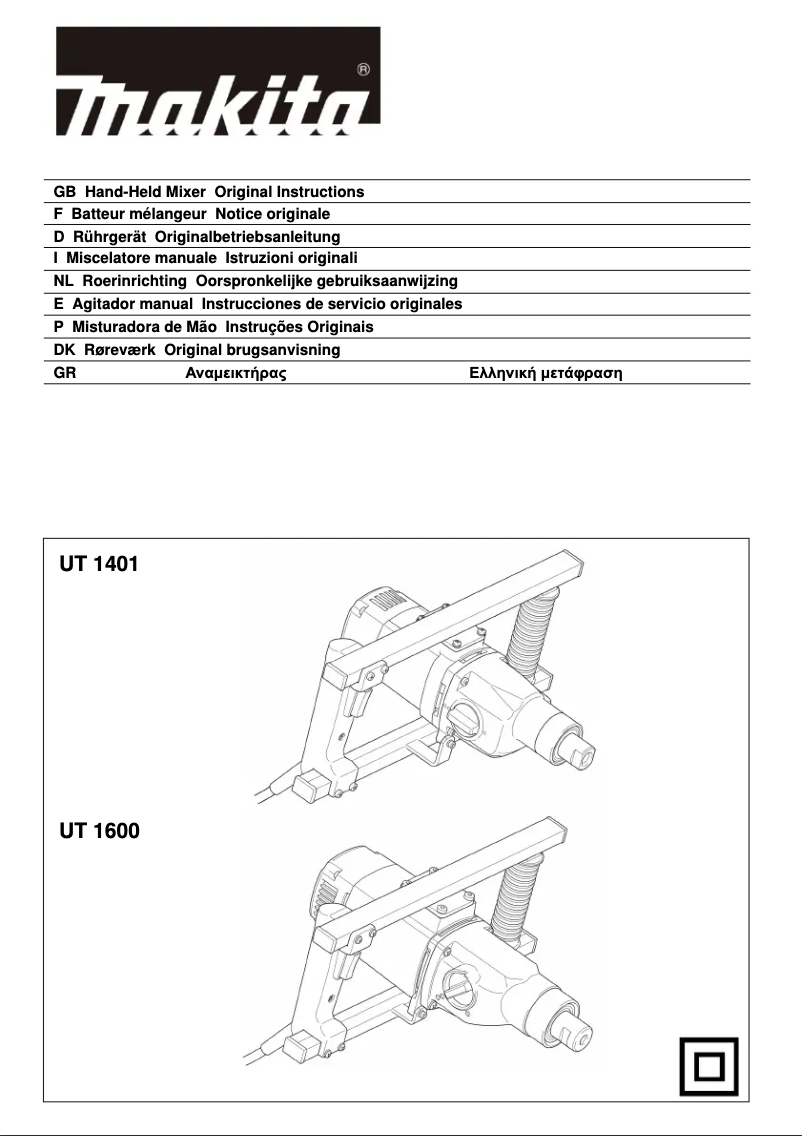 makita®

GB Hand-Held Mixer Original Instructions
F Batteur mélangeur Notice originale
D Rührgerät Originalbetriebsanleitung
I Miscelatore manuale Istruzioni originali
NL Roerinrichting Oorspronkelijke gebruiksaanwijzing
E Agitador manual Instrucciones de servicio originales
P Misturadora de Mão Instruções Originais
DK Røreværk Original brugsanvisning
GR Αναμεικτήρας Ελληνική μετάφραση

UT 1401

UT 1600