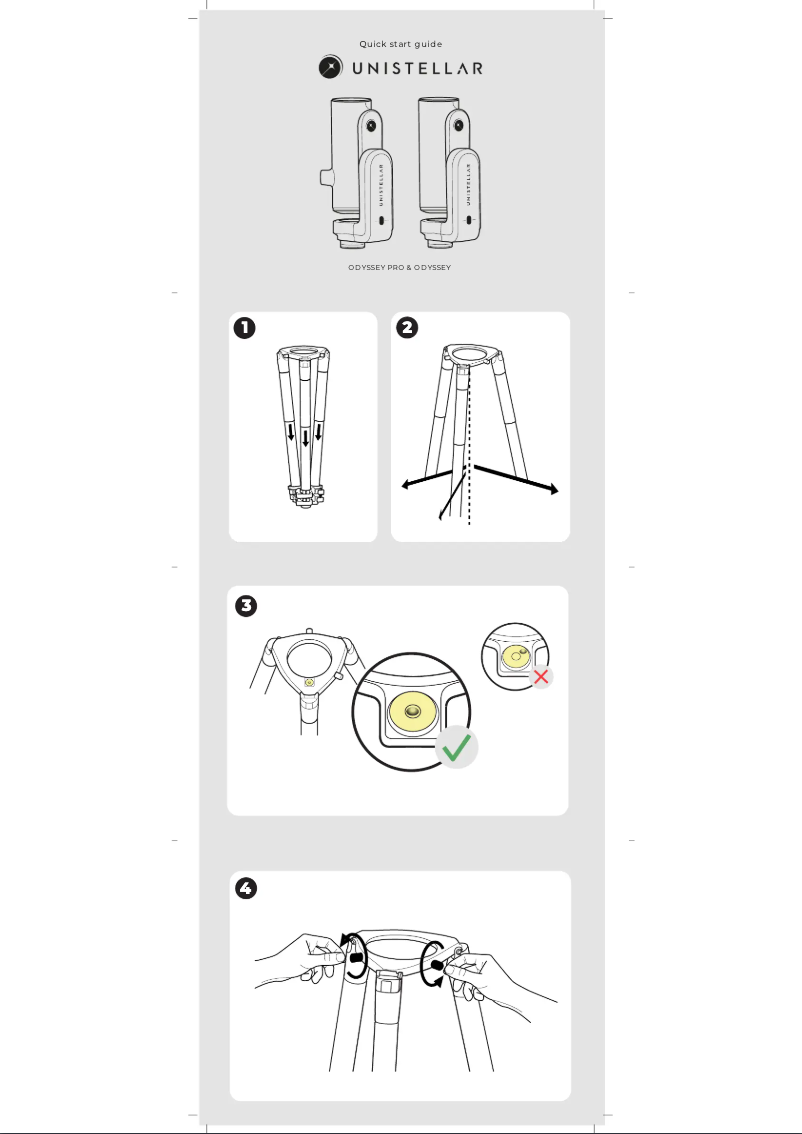 Quick start guide

UNISTELLAR

UNISTELLAR

UNISTELLAR

ODYSSEY PRO & ODYSSEY

1

2

3

4