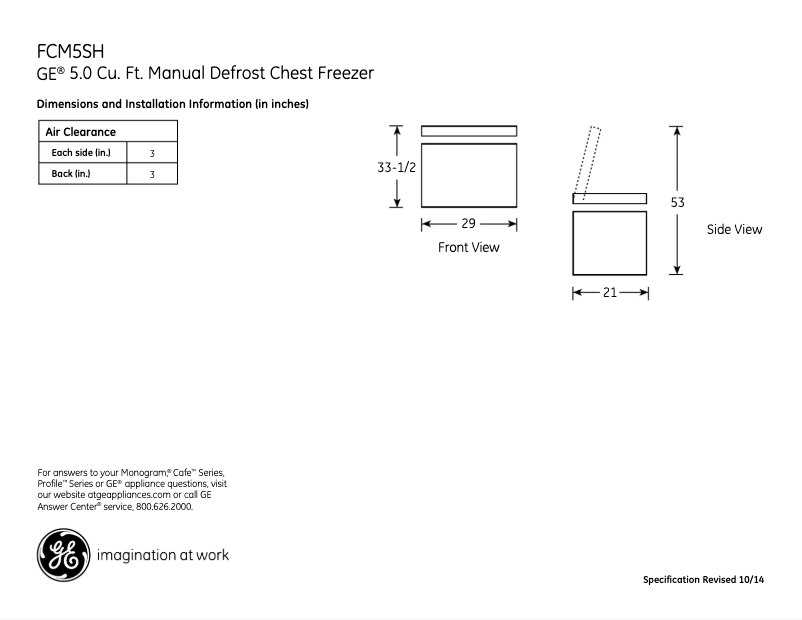 FCM5SH
GE® 5.0 Cu. Ft. Manual Defrost Chest Freezer

Dimensions and Installation Information (in inches)

| Air Clearance | |
|---|---|
| Each side (in.) | 3 |
| Back (in.) | 3 |

33-1/2

29

Front View

53

Side View

21

For answers to your Monogram,® Cafe™ Series, Profile™ Series or GE® appliance questions, visit our website atgeappliances.com or call GE Answer Center® service, 800.626.2000.

GE

imagination at work

Specification Revised 10/14