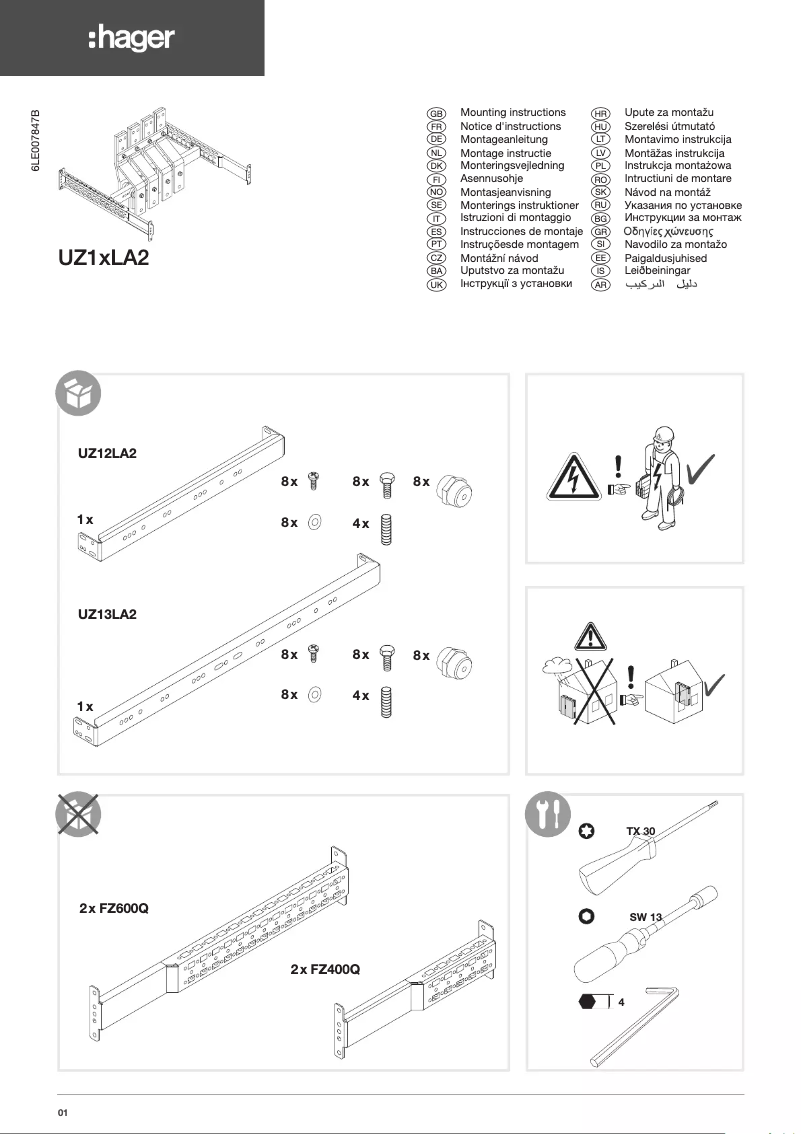 :hager

6LE007847B

UZ1xLA2

GB Mounting instructions
FR Notice d'instructions
DE Montageanleitung
NL Montage instructie
DK Monteringsvejledning
FI Asennusohje
NO Montasjeanvisning
SE Monterings instruktioner
IT Istruzioni di montaggio
ES Instrucciones de montaje
PT Instruçõesde montagem
CZ Montážní návod
BA Uputstvo za montažu
UK Інструкції з установки

HR Upute za montažu
HU Szerelési útmutató
LT Montavimo instrukcija
LV Montāžas instrukcija
PL Instrukcja montażowa
RO Intructiuni de montare
SK Návod na montáž
RU Указания по установке
BG Инструкции за монтаж
GR Οδηγίες χώνευσης
SI Navodilo za montažo
EE Paigaldusjuhised
IS Leiðbeiningar
AR دليل التركيب

UZ12LA2
1 x
8 x
8 x
8 x
8 x
4 x

UZ13LA2
1 x
8 x
8 x
8 x
8 x
4 x

2 x FZ600Q
2 x FZ400Q

TX 30
SW 13
4

01