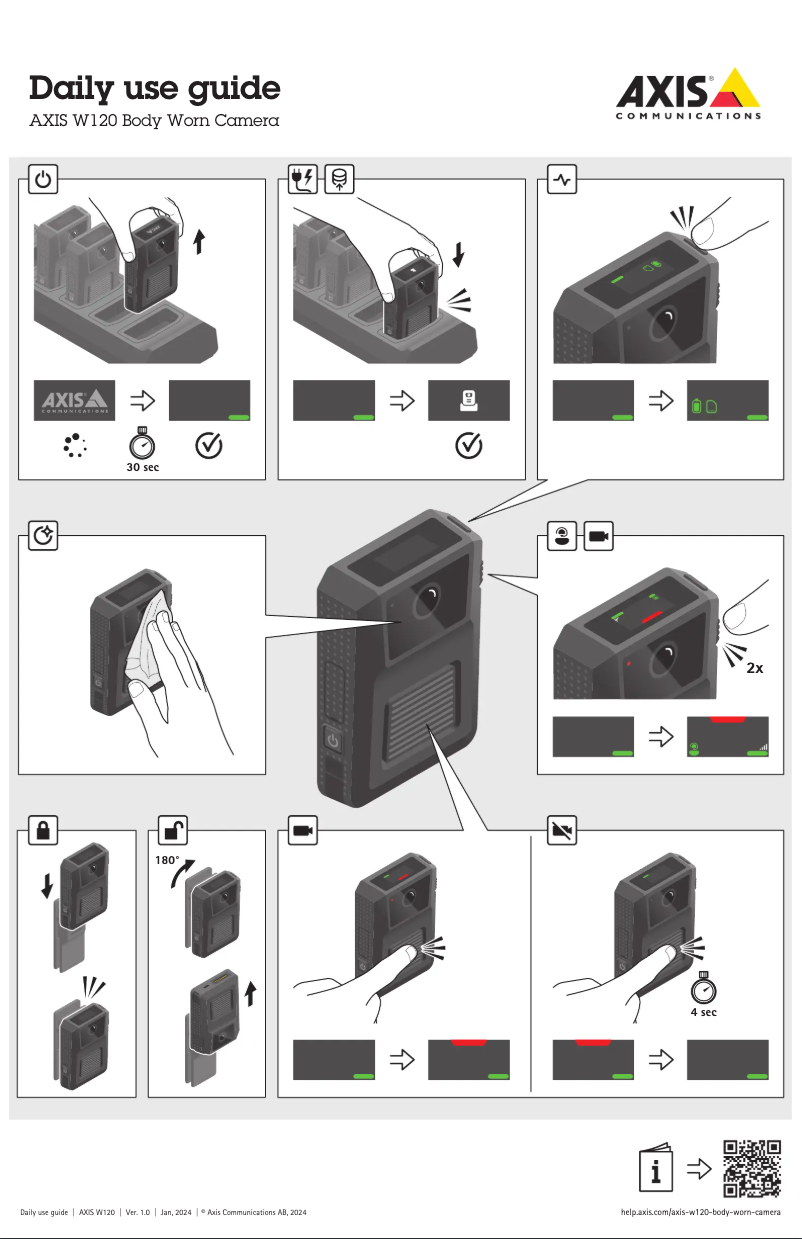 Daily use guide
AXIS W120 Body Worn Camera

AXIS COMMUNICATIONS

AXIS COMMUNICATIONS

30 sec

2x

180°

4 sec

Daily use guide | AXIS W120 | Ver. 1.0 | Jan, 2024 | © Axis Communications AB, 2024

help.axis.com/axis-w120-body-worn-camera