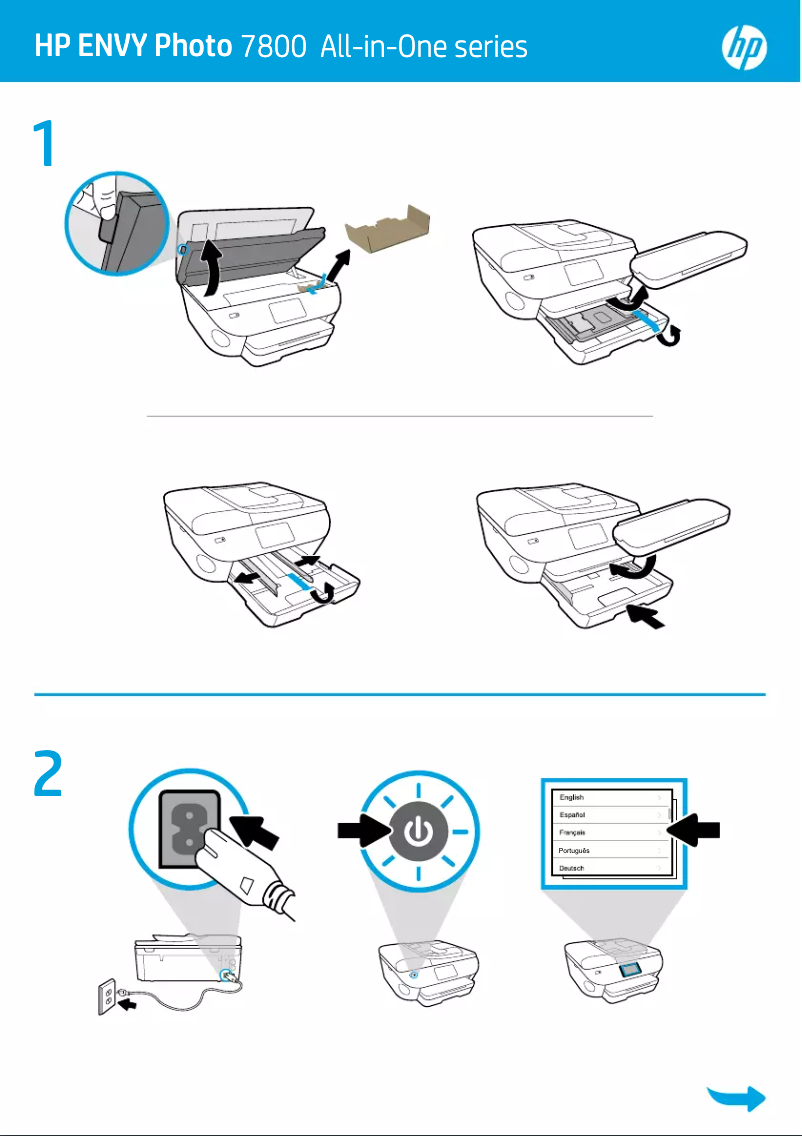 HP ENVY Photo 7800 All-in-One series

hp

1

2

English
Español
Français
Português
Deutsch