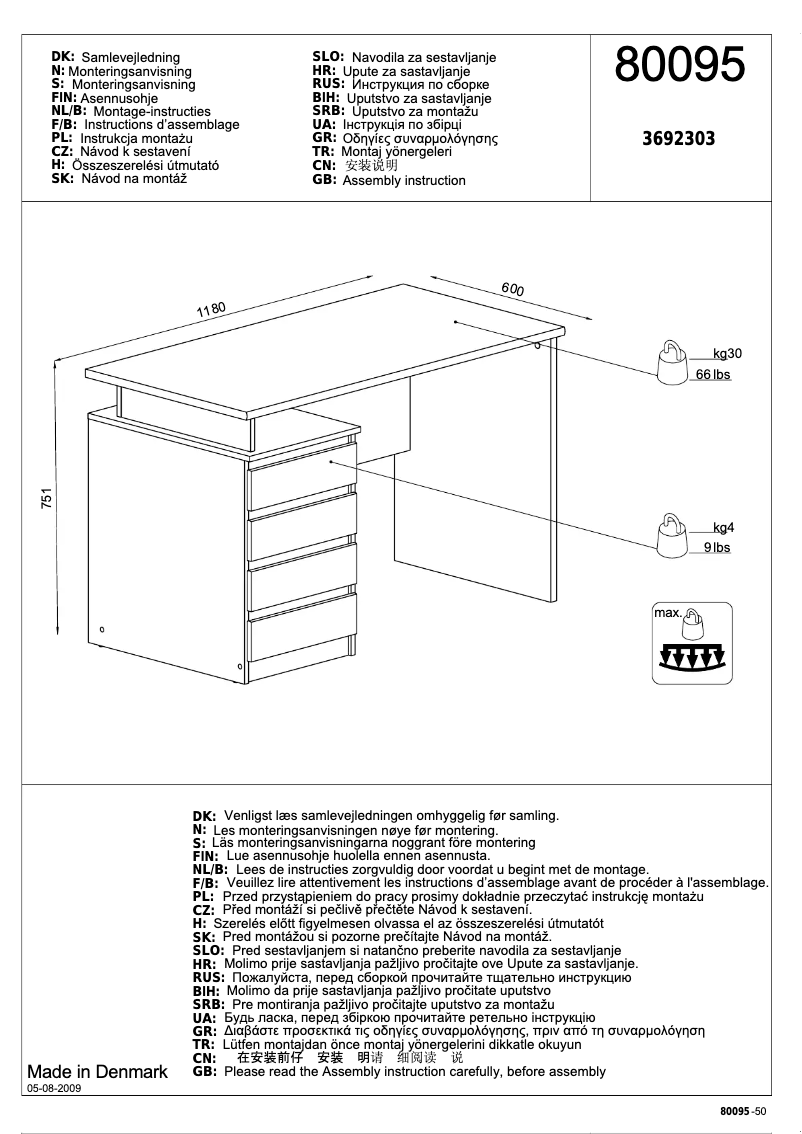 DK: Samlevejledning
N: Monteringsanvisning
S: Monteringsanvisning
FIN: Asennusohje
NL/B: Montage-instructies
F/B: Instructions d'assemblage
PL: Instrukcja montażu
CZ: Návod k sestavení
H: Összeszerelési útmutató
SK: Návod na montáž

SLO: Navodila za sestavljanje
HR: Upute za sastavljanje
RUS: Инструкция по сборке
BIH: Uputstvo za sastavljanje
SRB: Uputstvo za montažu
UA: Інструкція по збірці
GR: Οδηγίες συναρμολόγησης
TR: Montaj yönergeleri
CN: 安装说明
GB: Assembly instruction

80095

3692303

1180

600

751

kg30
66 lbs

kg4
9 lbs

max.

DK: Venligst læs samlevejledningen omhyggelig før samling.
N: Les monteringsanvisningen nøye før montering.
S: Läs monteringsanvisningarna noggrant före montering
FIN: Lue asennusohje huolella ennen asennusta.
NL/B: Lees de instructies zorgvuldig door voordat u begint met de montage.
F/B: Veuillez lire attentivement les instructions d'assemblage avant de procéder à l'assemblage.
PL: Przed przystąpieniem do pracy prosimy dokładnie przeczytać instrukcję montażu
CZ: Před montáží si pečlivě přečtěte Návod k sestavení.
H: Szerelés előtt figyelmesen olvassa el az összeszerelési útmutatót
SK: Pred montážou si pozorne prečítajte Návod na montáž.
SLO: Pred sestavljanjem si natančno preberite navodila za sestavljanje
HR: Molimo prije sastavljanja pažljivo pročitajte ove Upute za sastavljanje.
RUS: Пожалуйста, перед сборкой прочитайте тщательно инструкцию
BIH: Molimo da prije sastavljanja pažljivo pročitate uputstvo
SRB: Pre montiranja pažljivo pročitajte uputstvo za montažu
UA: Будь ласка, перед збіркою прочитайте ретельно інструкцію
GR: Διαβάστε προσεκτικά τις οδηγίες συναρμολόγησης, πριν από τη συναρμολόγηση
TR: Lütfen montajdan önce montaj yönergelerini dikkatle okuyun
CN: 在安装前仔 安装 明请 细阅读 说
GB: Please read the Assembly instruction carefully, before assembly

Made in Denmark
05-08-2009

80095 -50