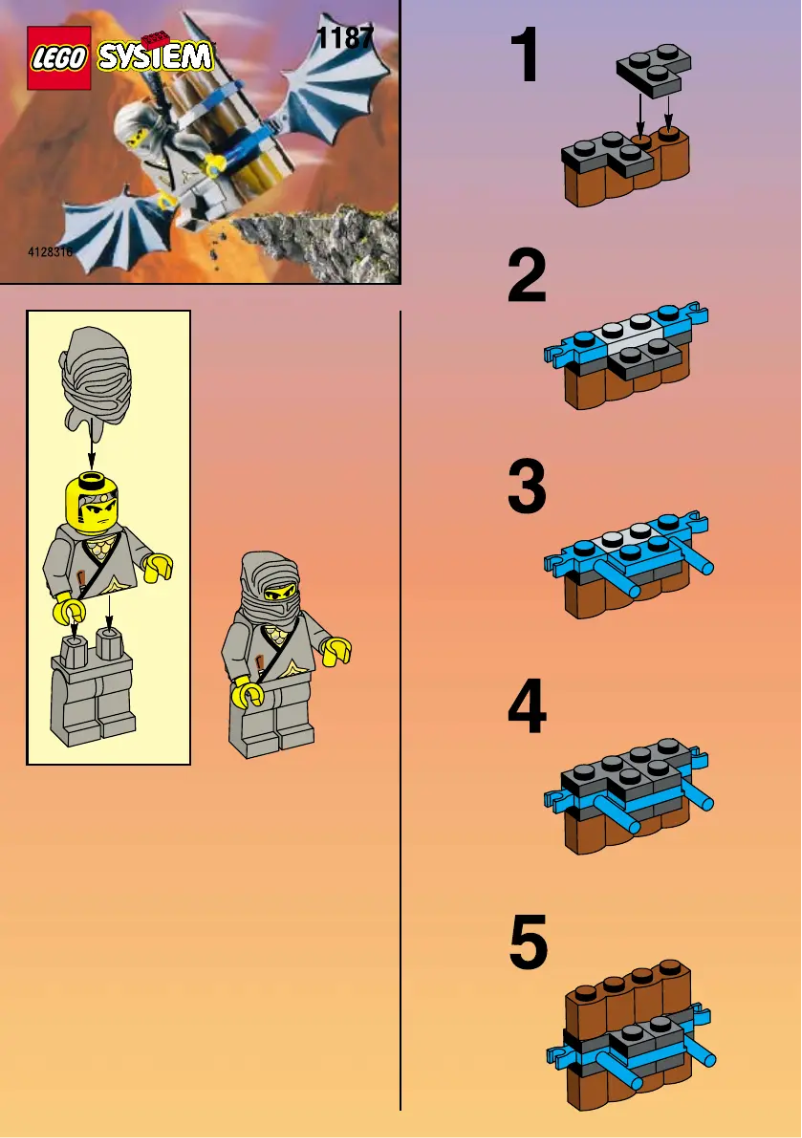 LEGO SYSTEM

1187

4128316

1

2

3

4

5