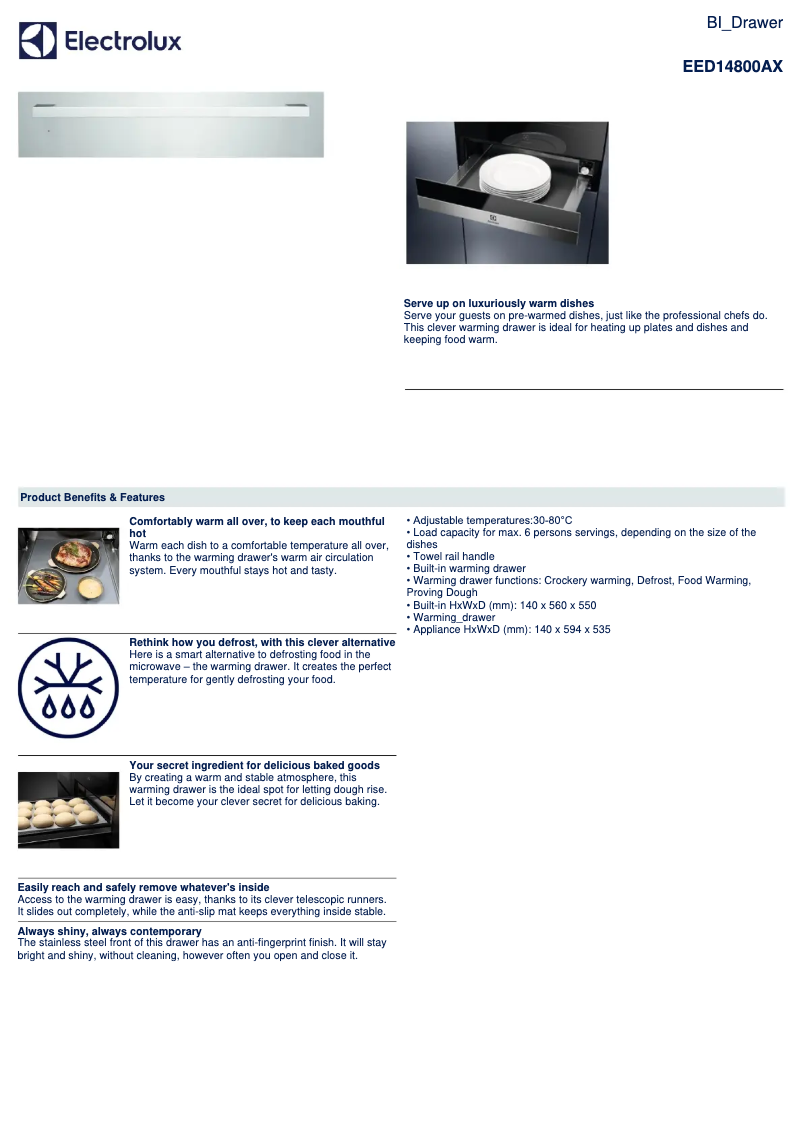 Electrolux

BI_Drawer

EED14800AX

Serve up on luxuriously warm dishes
Serve your guests on pre-warmed dishes, just like the professional chefs do. This clever warming drawer is ideal for heating up plates and dishes and keeping food warm.

Product Benefits & Features

Comfortably warm all over, to keep each mouthful hot
Warm each dish to a comfortable temperature all over, thanks to the warming drawer's warm air circulation system. Every mouthful stays hot and tasty.

Rethink how you defrost, with this clever alternative
Here is a smart alternative to defrosting food in the microwave – the warming drawer. It creates the perfect temperature for gently defrosting your food.

Your secret ingredient for delicious baked goods
By creating a warm and stable atmosphere, this warming drawer is the ideal spot for letting dough rise. Let it become your clever secret for delicious baking.

Easily reach and safely remove whatever's inside
Access to the warming drawer is easy, thanks to its clever telescopic runners. It slides out completely, while the anti-slip mat keeps everything inside stable.

Always shiny, always contemporary
The stainless steel front of this drawer has an anti-fingerprint finish. It will stay bright and shiny, without cleaning, however often you open and close it.

• Adjustable temperatures:30-80°C
• Load capacity for max. 6 persons servings, depending on the size of the dishes
• Towel rail handle
• Built-in warming drawer
• Warming drawer functions: Crockery warming, Defrost, Food Warming, Proving Dough
• Built-in HxWxD (mm): 140 x 560 x 550
• Warming_drawer
• Appliance HxWxD (mm): 140 x 594 x 535