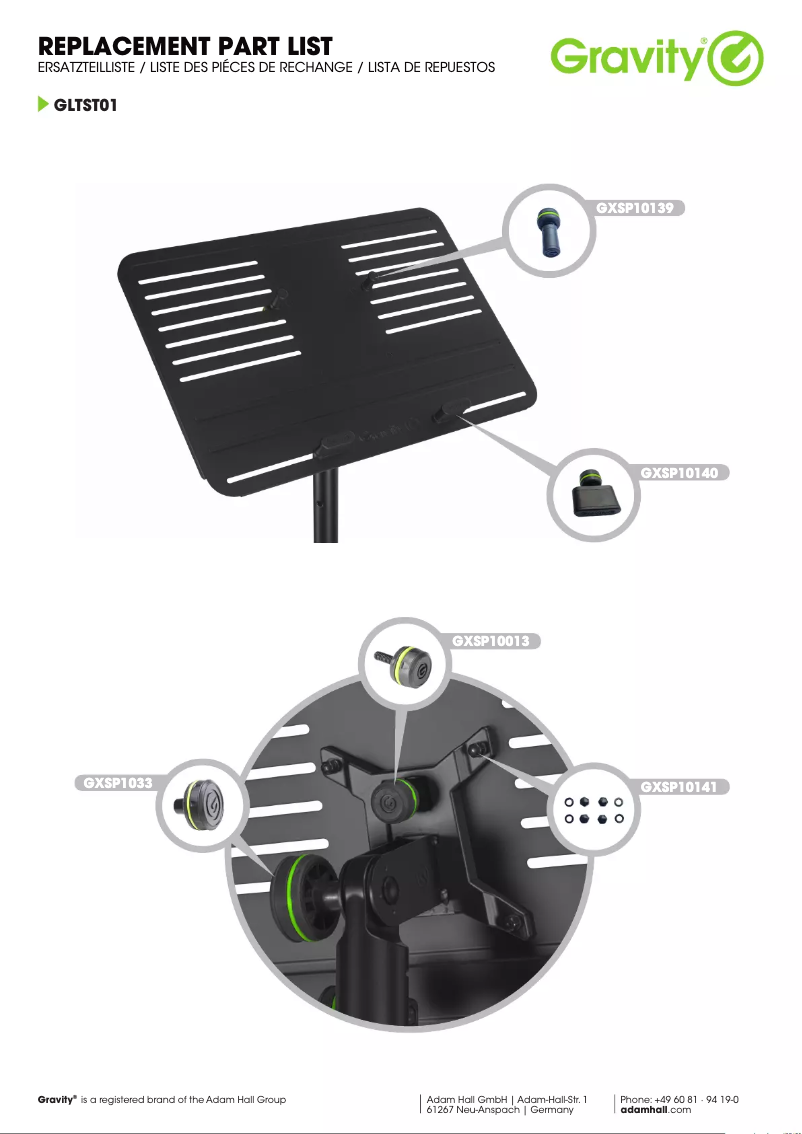 REPLACEMENT PART LIST
ERSATZTEILLISTE / LISTE DES PIÉCES DE RECHANGE / LISTA DE REPUESTOS

Gravity®

GLTST01

GXSP10139

GXSP10140

GXSP10013

GXSP1033

GXSP10141

Gravity® is a registered brand of the Adam Hall Group

Adam Hall GmbH | Adam-Hall-Str. 1
61267 Neu-Anspach | Germany

Phone: +49 60 81 - 94 19-0
adamhall.com